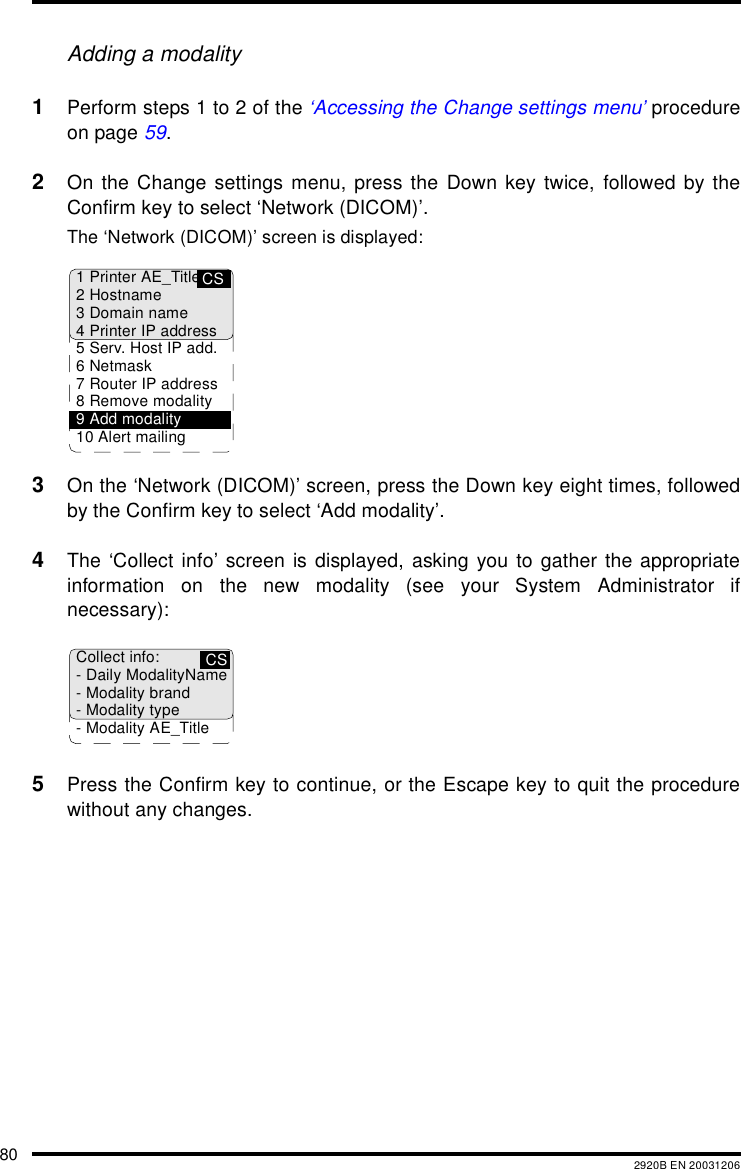 Adding a modality

1 Perform steps 1 to 2 of the ‘Accessing the Change settings menu’ procedure on page 59.

2 On the Change settings menu, press the Down key twice, followed by the Confirm key to select ‘Network (DICOM)’.

The ‘Network (DICOM)’ screen is displayed:

1 Printer AE_Title CS
2 Hostname
3 Domain name
4 Printer IP address
5 Serv. Host IP add.
6 Netmask
7 Router IP address
8 Remove modality
9 Add modality
10 Alert mailing

3 On the ‘Network (DICOM)’ screen, press the Down key eight times, followed by the Confirm key to select ‘Add modality’.

4 The ‘Collect info’ screen is displayed, asking you to gather the appropriate information on the new modality (see your System Administrator if necessary):

Collect info: CS
- Daily ModalityName
- Modality brand
- Modality type
- Modality AE_Title

5 Press the Confirm key to continue, or the Escape key to quit the procedure without any changes.

80

2920B EN 20031206