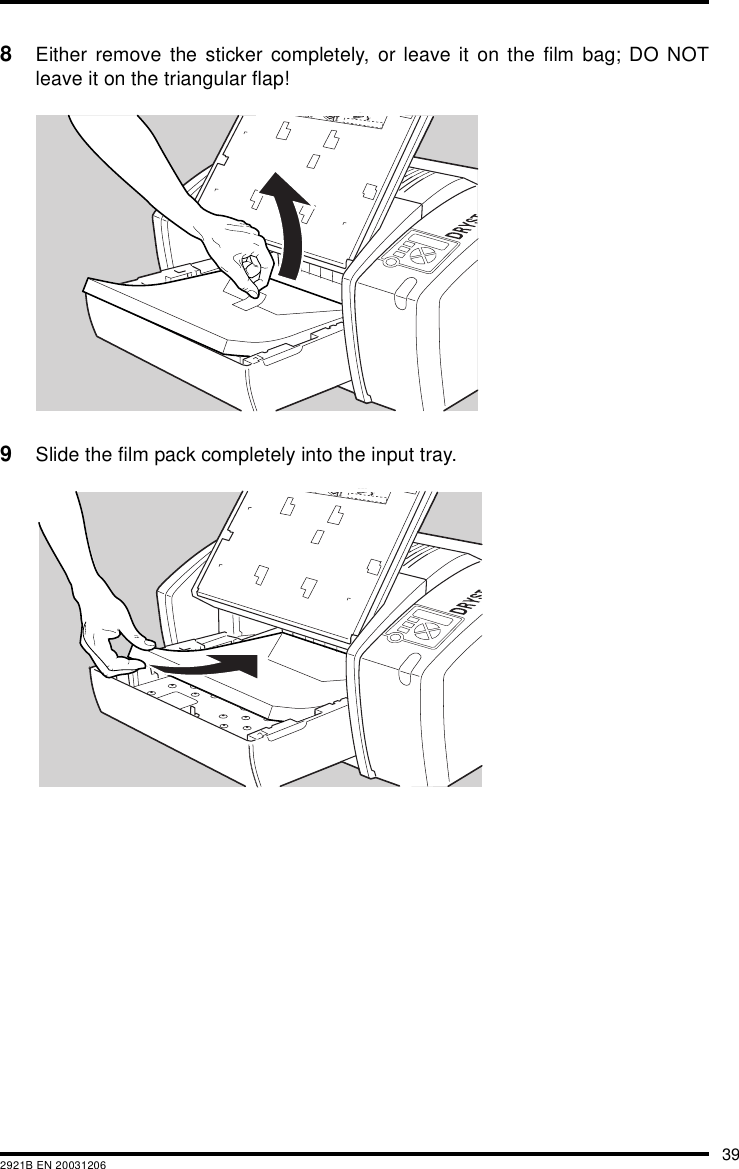 8 Either remove the sticker completely, or leave it on the film bag; DO NOT leave it on the triangular flap!

DRYST

9 Slide the film pack completely into the input tray.

DRYST

39

2921B EN 20031206