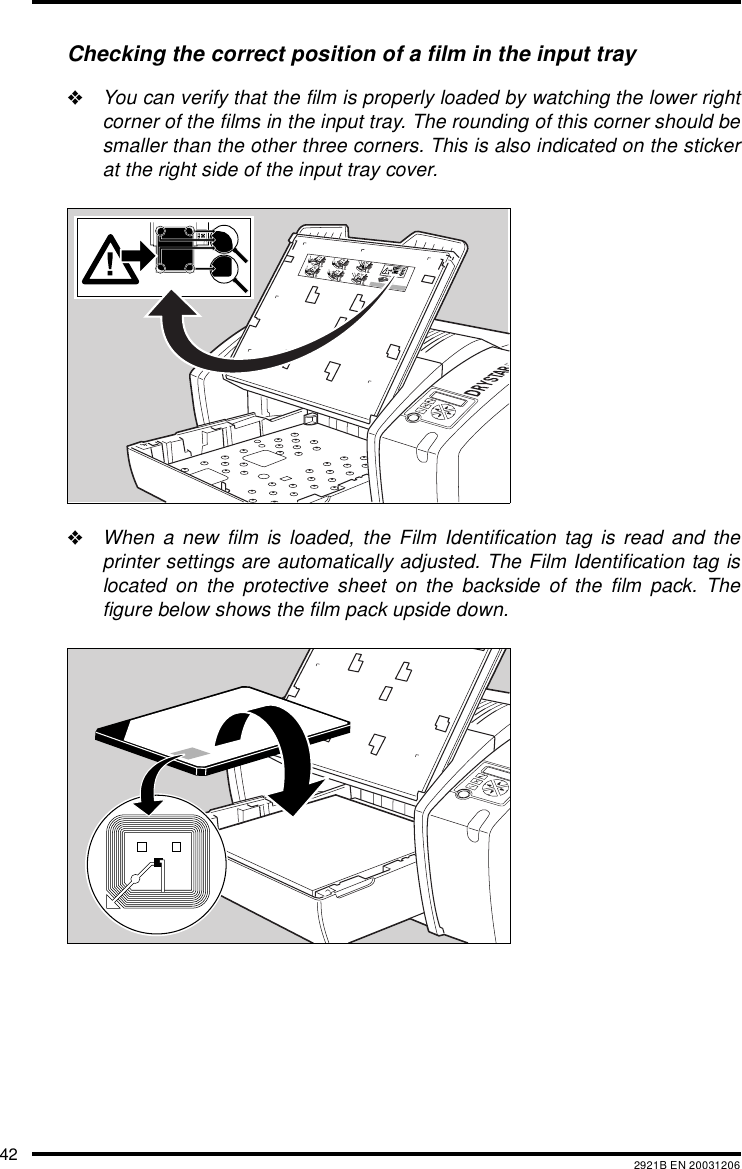 Checking the correct position of a film in the input tray

❖ You can verify that the film is properly loaded by watching the lower right corner of the films in the input tray. The rounding of this corner should be smaller than the other three corners. This is also indicated on the sticker at the right side of the input tray cover.

DRYSTAR

❖ When a new film is loaded, the Film Identification tag is read and the printer settings are automatically adjusted. The Film Identification tag is located on the protective sheet on the backside of the film pack. The figure below shows the film pack upside down.

42 2921B EN 20031206