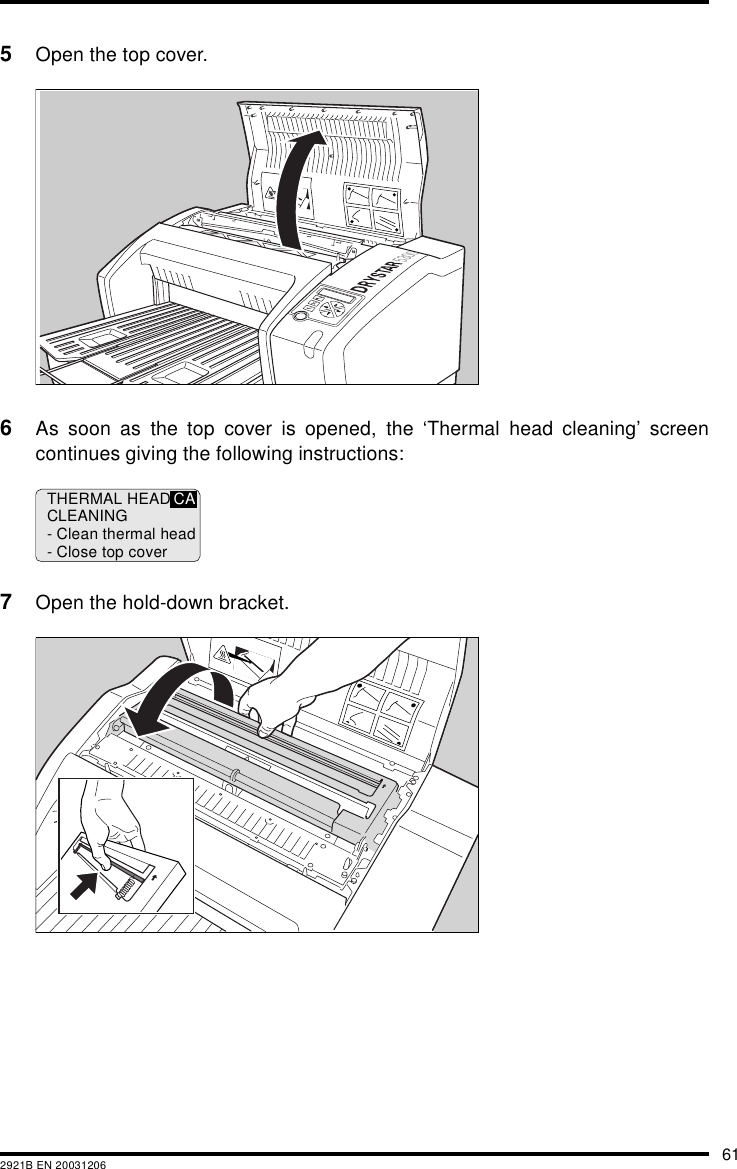 5 Open the top cover.

DRYSTAR

6 As soon as the top cover is opened, the ‘Thermal head cleaning’ screen continues giving the following instructions:

THERMAL HEAD CA
CLEANING
- Clean thermal head
- Close top cover

7 Open the hold-down bracket.

61

2921B EN 20031206