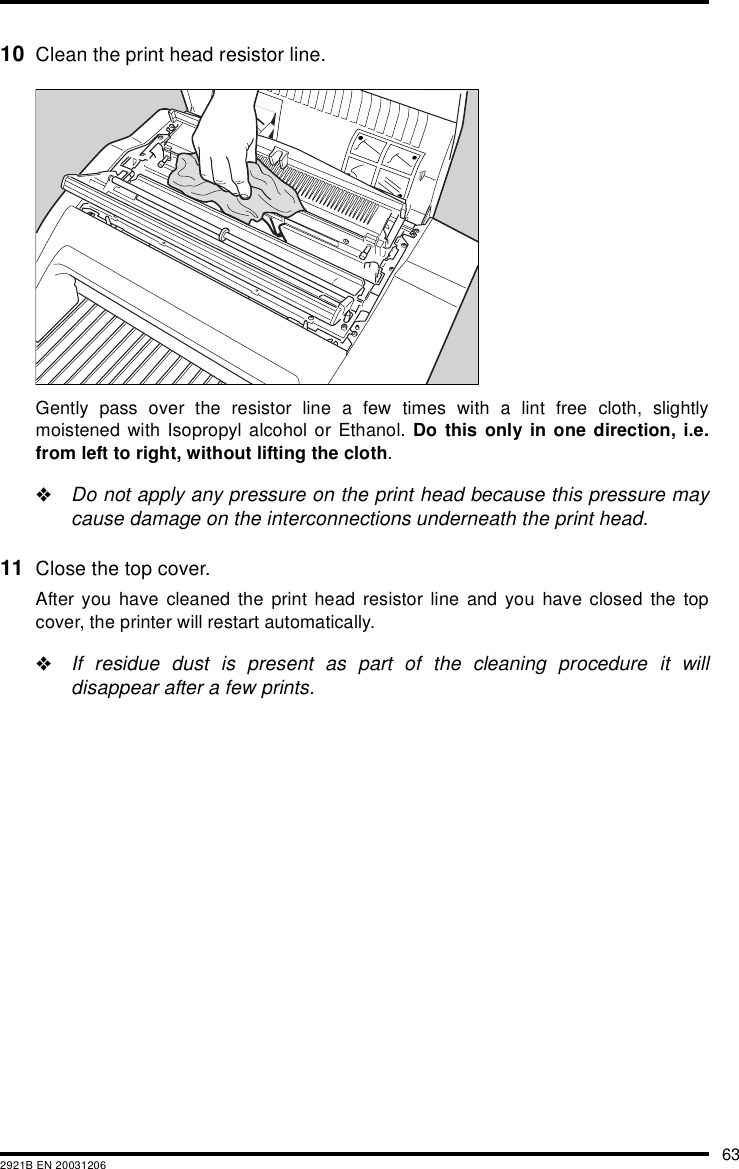 10 Clean the print head resistor line.

Gently pass over the resistor line a few times with a lint free cloth, slightly moistened with Isopropyl alcohol or Ethanol. Do this only in one direction, i.e. from left to right, without lifting the cloth.

❖ Do not apply any pressure on the print head because this pressure may cause damage on the interconnections underneath the print head.

11 Close the top cover.

After you have cleaned the print head resistor line and you have closed the top cover, the printer will restart automatically.

❖ If residue dust is present as part of the cleaning procedure it will disappear after a few prints.

63

2921B EN 20031206