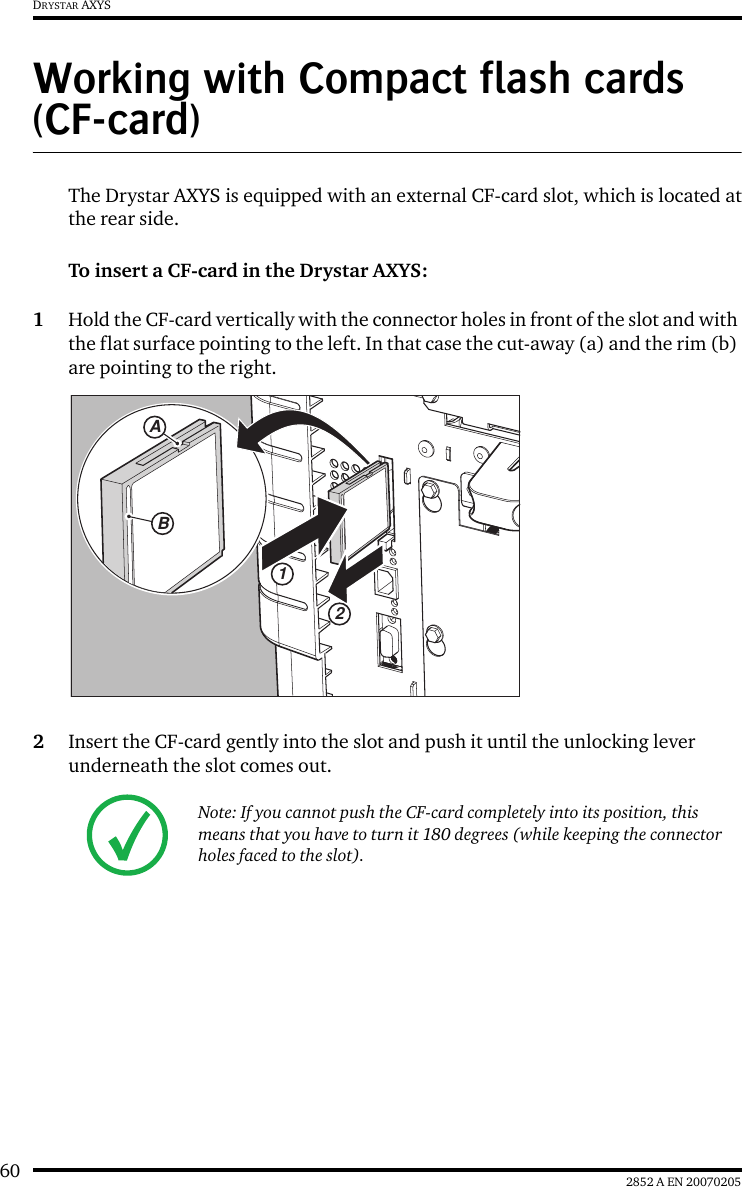 DRYSTAR AXYS

Working with Compact flash cards (CF-card)

The Drystar AXYS is equipped with an external CF-card slot, which is located at the rear side.

To insert a CF-card in the Drystar AXYS:

1 Hold the CF-card vertically with the connector holes in front of the slot and with the flat surface pointing to the left. In that case the cut-away (a) and the rim (b) are pointing to the right.

A
B
1
2

2 Insert the CF-card gently into the slot and push it until the unlocking lever underneath the slot comes out.

Note: If you cannot push the CF-card completely into its position, this means that you have to turn it 180 degrees (while keeping the connector holes faced to the slot).

60 2852 A EN 20070205