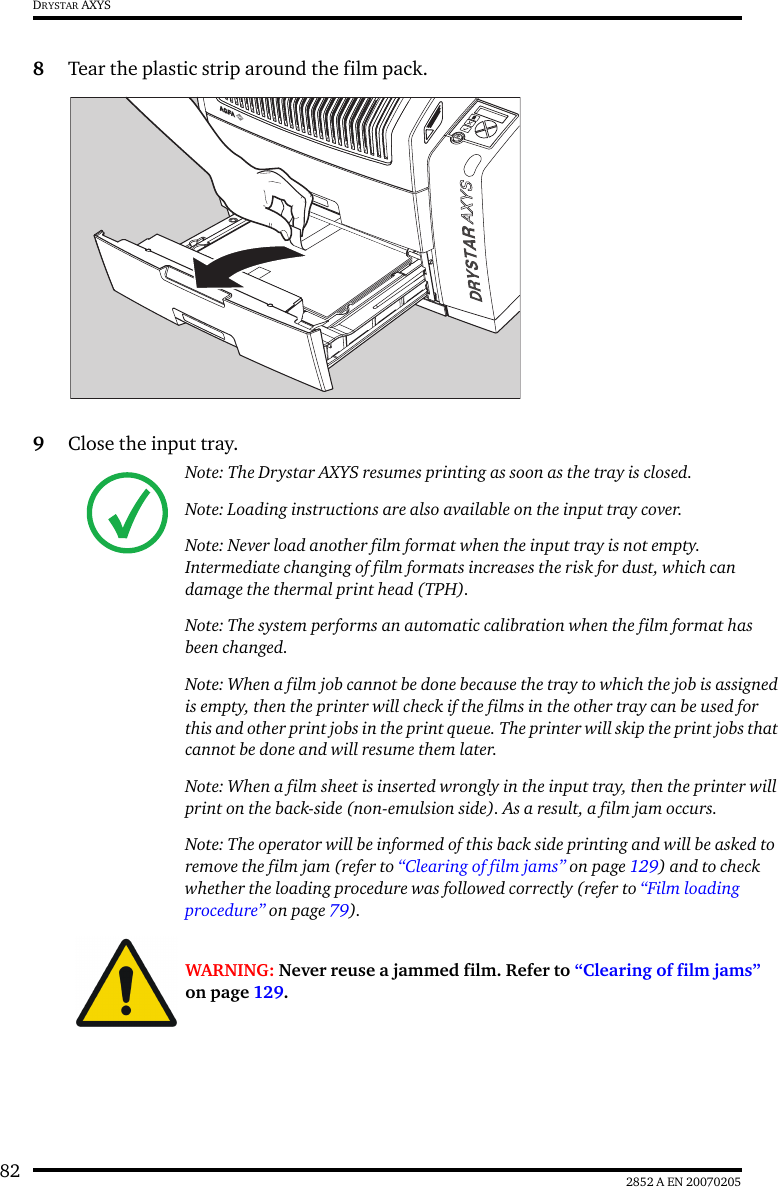 DRYSTAR AXYS

8 Tear the plastic strip around the film pack.

AGFA

DRYSTAR AXYS

9 Close the input tray.

Note: The Drystar AXYS resumes printing as soon as the tray is closed.

Note: Loading instructions are also available on the input tray cover.

Note: Never load another film format when the input tray is not empty. Intermediate changing of film formats increases the risk for dust, which can damage the thermal print head (TPH).

Note: The system performs an automatic calibration when the film format has been changed.

Note: When a film job cannot be done because the tray to which the job is assigned is empty, then the printer will check if the films in the other tray can be used for this and other print jobs in the print queue. The printer will skip the print jobs that cannot be done and will resume them later.

Note: When a film sheet is inserted wrongly in the input tray, then the printer will print on the back-side (non-emulsion side). As a result, a film jam occurs.

Note: The operator will be informed of this back side printing and will be asked to remove the film jam (refer to “Clearing of film jams” on page 129) and to check whether the loading procedure was followed correctly (refer to “Film loading procedure” on page 79).

WARNING: Never reuse a jammed film. Refer to “Clearing of film jams” on page 129.

82

2852 A EN 20070205