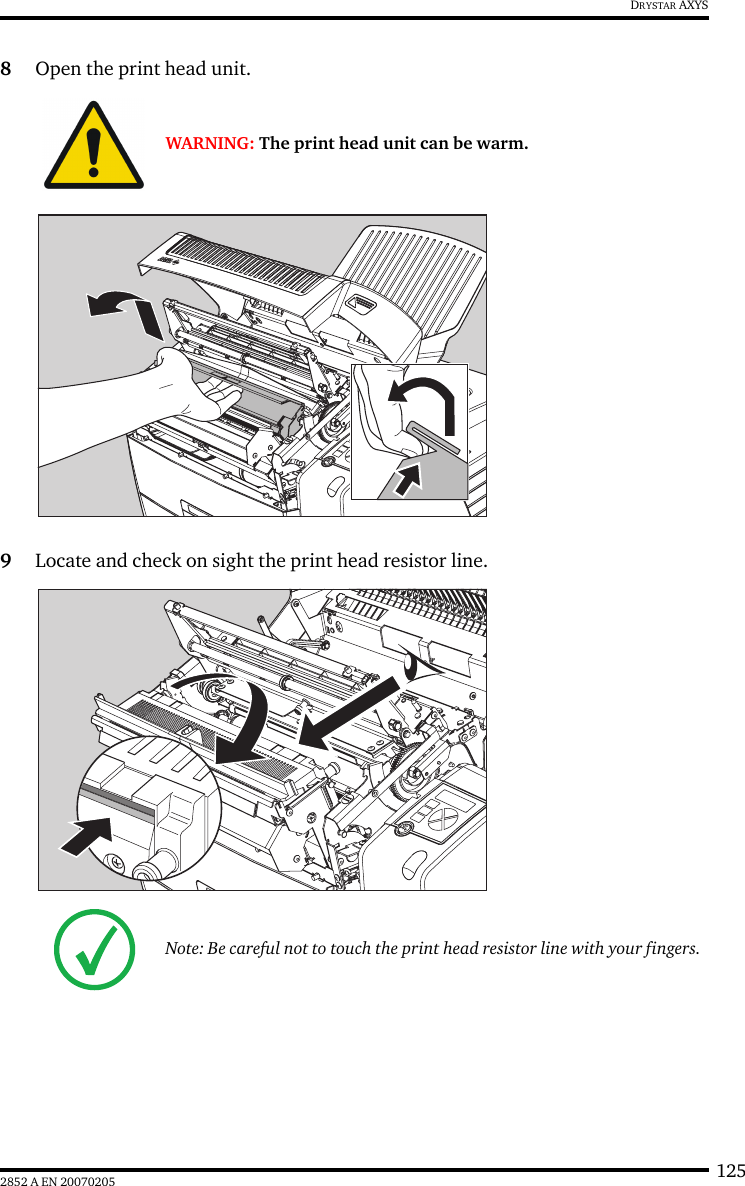 DRYSTAR AXYS

8 Open the print head unit.

WARNING: The print head unit can be warm.

9 Locate and check on sight the print head resistor line.

Note: Be careful not to touch the print head resistor line with your fingers.

125

2852 A EN 20070205