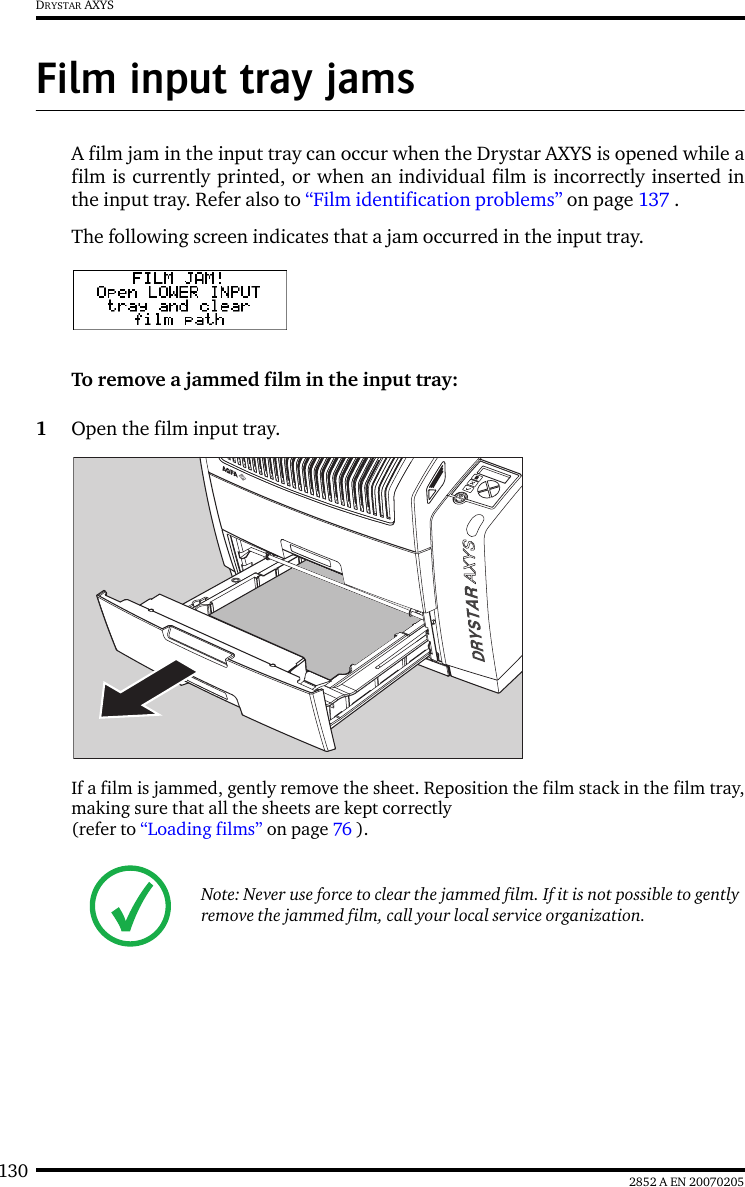 DRYSTAR AXYS

Film input tray jams

A film jam in the input tray can occur when the Drystar AXYS is opened while a film is currently printed, or when an individual film is incorrectly inserted in the input tray. Refer also to “Film identification problems” on page 137 .

The following screen indicates that a jam occurred in the input tray.

FILM JAM!
Open LOWER INPUT
tray and clear
film path

To remove a jammed film in the input tray:

1 Open the film input tray.

AGFA
DRYSTAR AXYS

If a film is jammed, gently remove the sheet. Reposition the film stack in the film tray, making sure that all the sheets are kept correctly
(refer to “Loading films” on page 76 ).

Note: Never use force to clear the jammed film. If it is not possible to gently remove the jammed film, call your local service organization.

130 2852 A EN 20070205