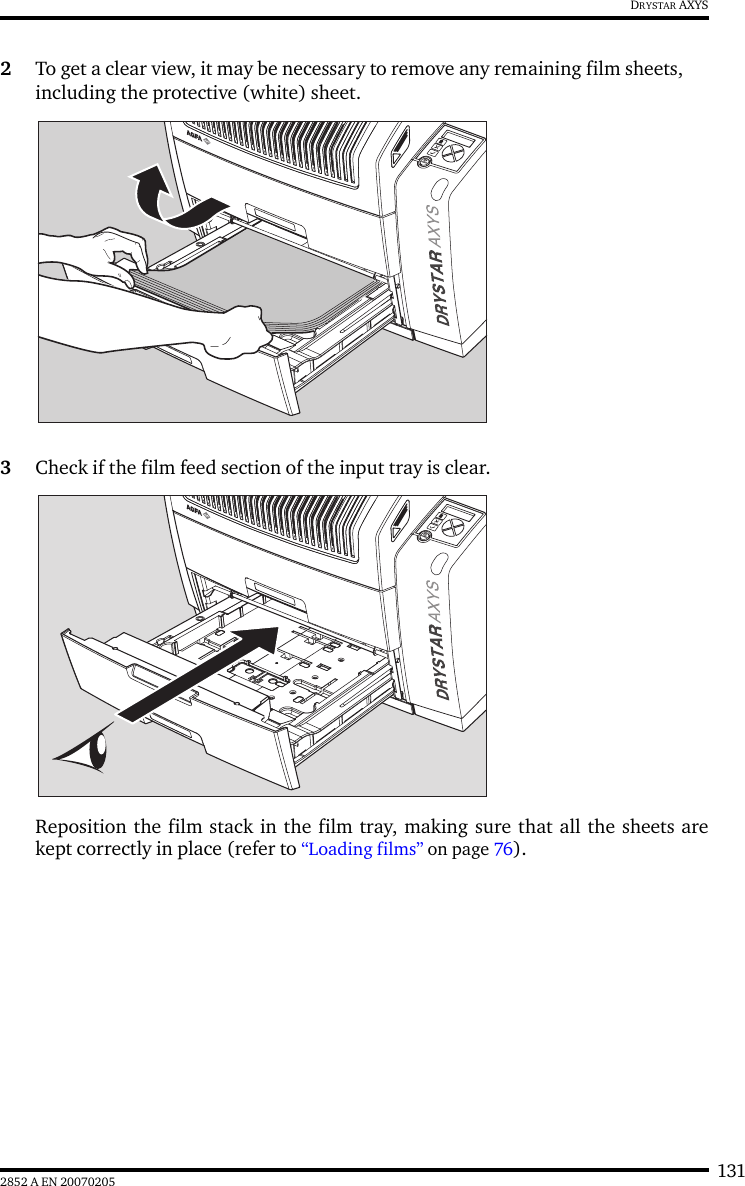 DRYSTAR AXYS

2 To get a clear view, it may be necessary to remove any remaining film sheets, including the protective (white) sheet.

AGFA

DRYSTAR AXYS

3 Check if the film feed section of the input tray is clear.

AGFA

DRYSTAR AXYS

Reposition the film stack in the film tray, making sure that all the sheets are kept correctly in place (refer to “Loading films” on page 76).

131

2852 A EN 20070205