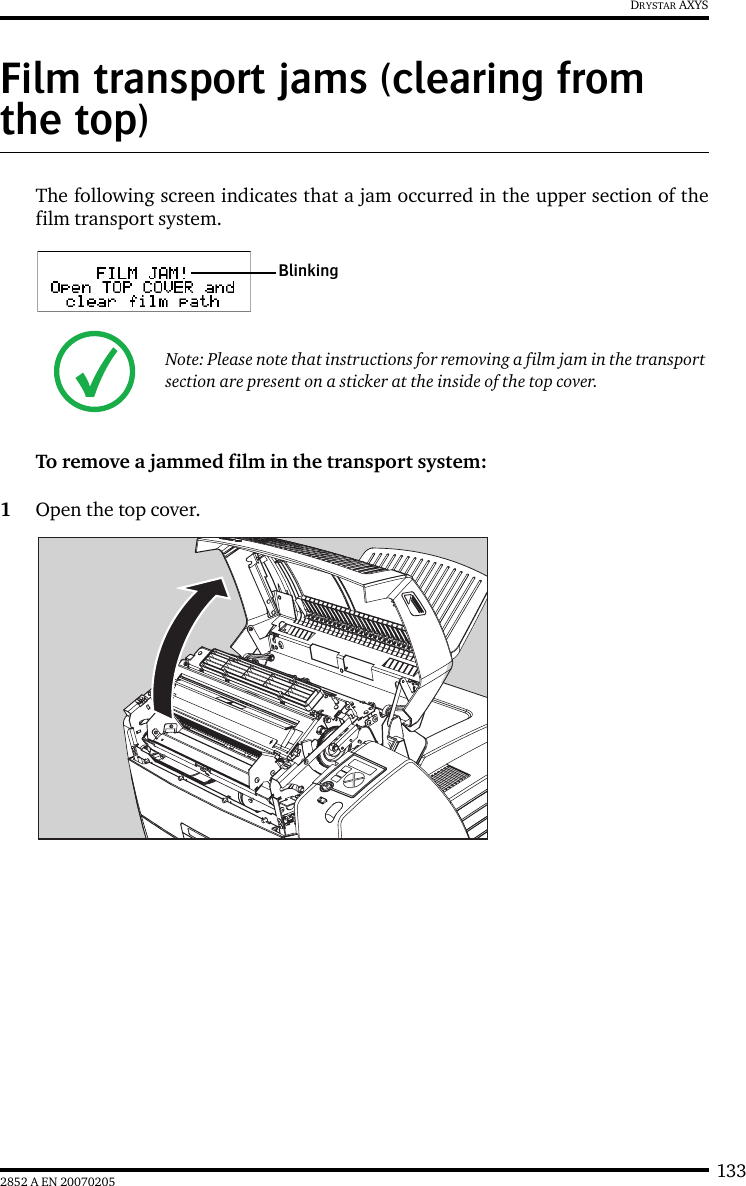 DRYSTAR AXYS

Film transport jams (clearing from the top)

The following screen indicates that a jam occurred in the upper section of the film transport system.

FILM JAM!
Open TOP COVER and
clear film path

Blinking

Note: Please note that instructions for removing a film jam in the transport section are present on a sticker at the inside of the top cover.

To remove a jammed film in the transport system:

1 Open the top cover.

133
2852 A EN 20070205