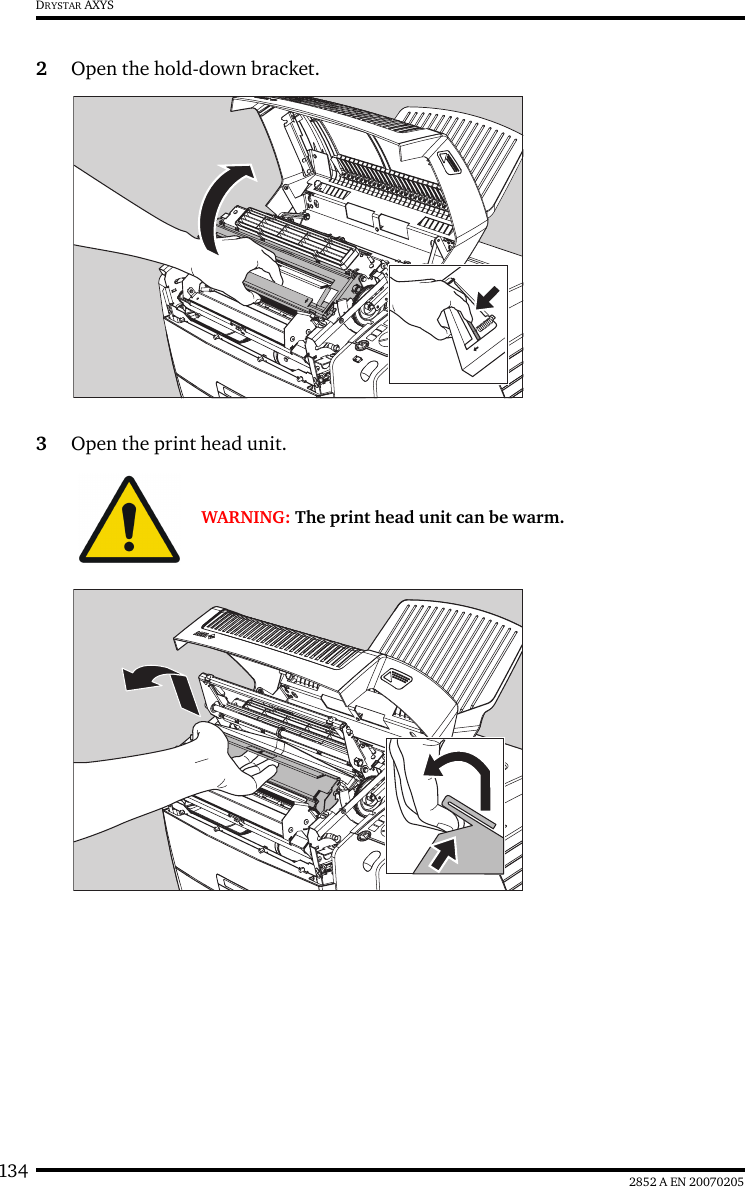 DRYSTAR AXYS

2 Open the hold-down bracket.

3 Open the print head unit.

WARNING: The print head unit can be warm.

134

2852 A EN 20070205