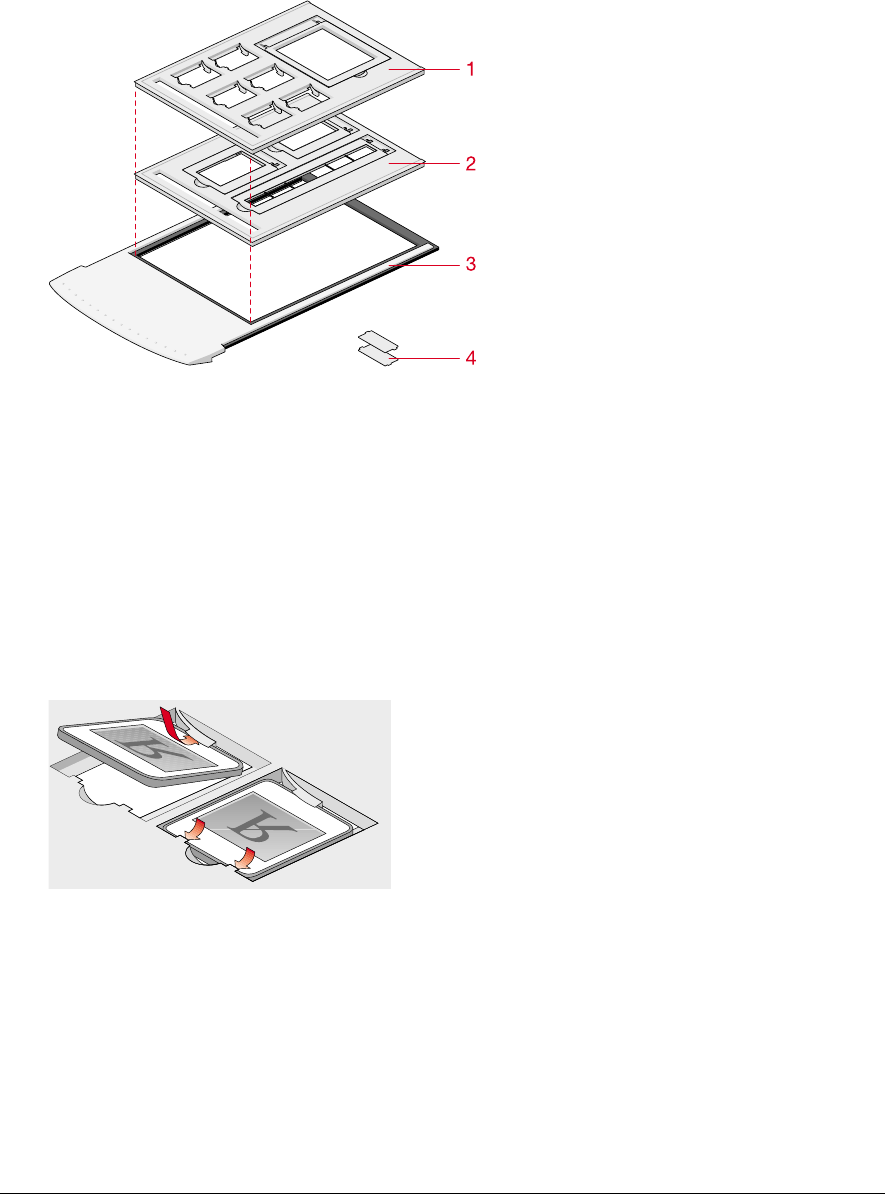 1
2
3
4