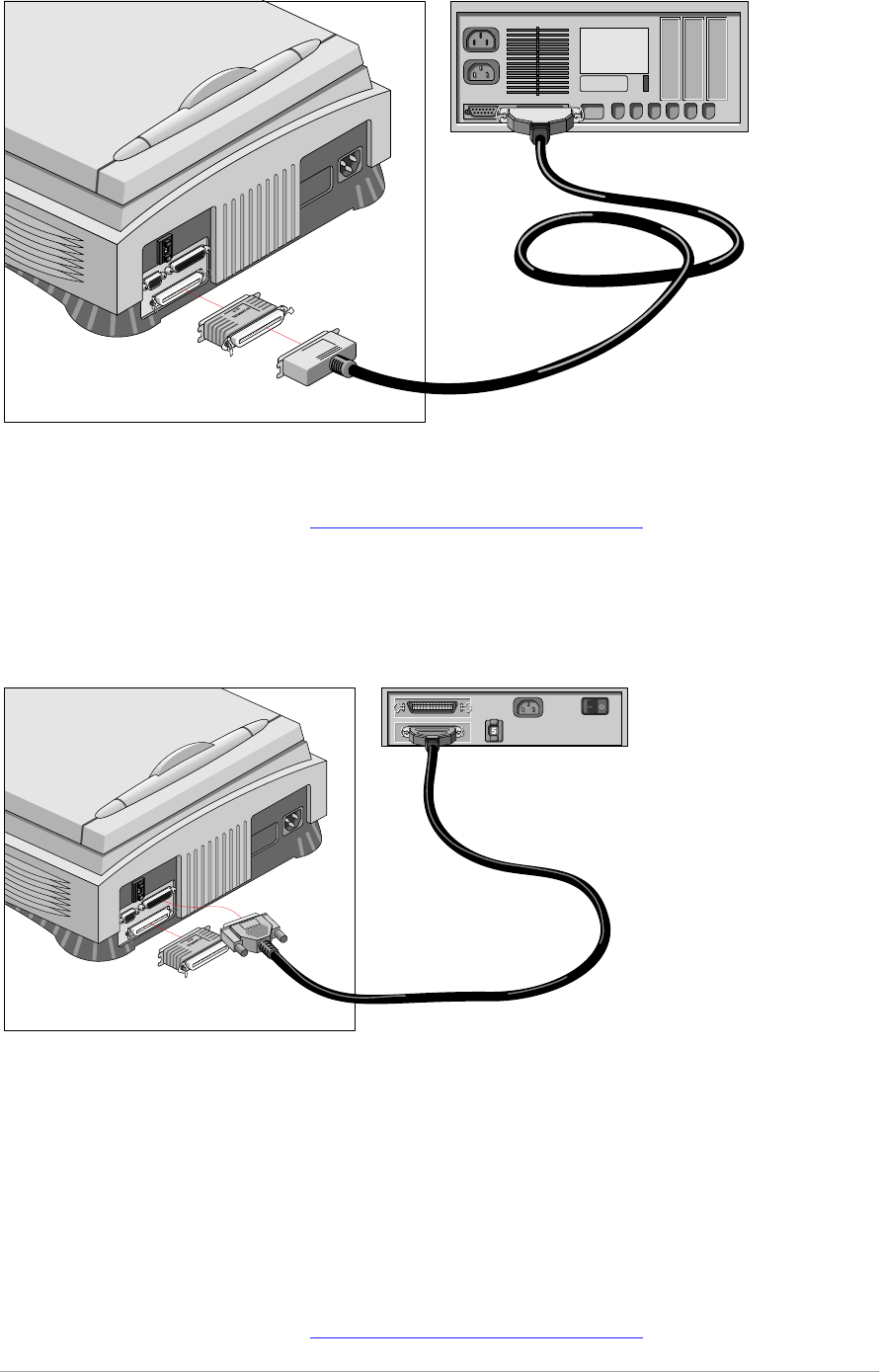 5