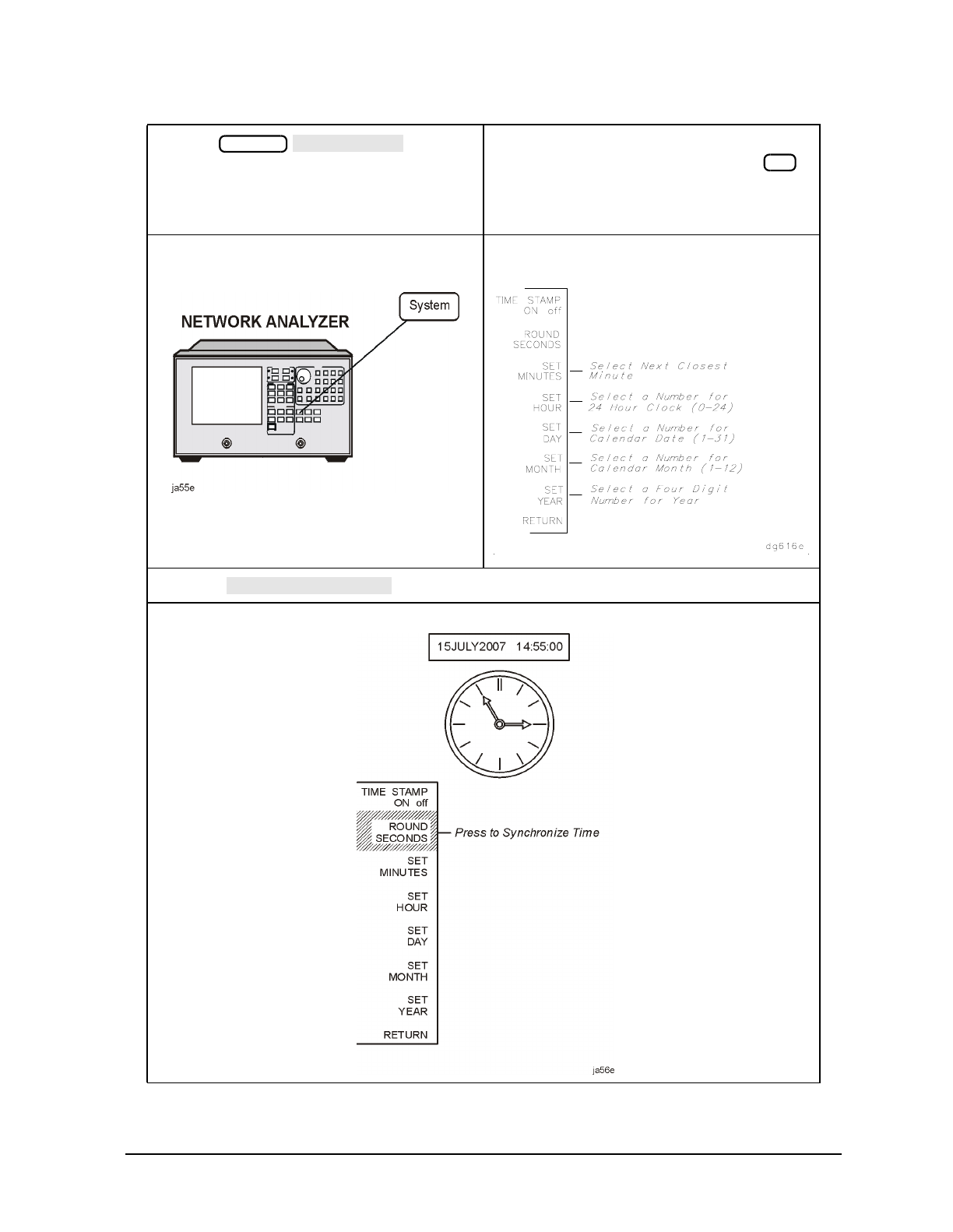 System

NETWORK ANALYZER

ja55e

TIME STAMP ON off

ROUND SECONDS

SET MINUTES — Select Next Closest Minute

SET HOUR — Select a Number for 24 Hour Clock (0–24)

SET DAY — Select a Number for Calendar Date (1–31)

SET MONTH — Select a Number for Calendar Month (1–12)

SET YEAR — Select a Four Digit Number for Year

RETURN

dg616e

15JULY2007 14:55:00

TIME STAMP ON off

ROUND SECONDS — Press to Synchronize Time

SET MINUTES

SET HOUR

SET DAY

SET MONTH

SET YEAR

RETURN

ja56e