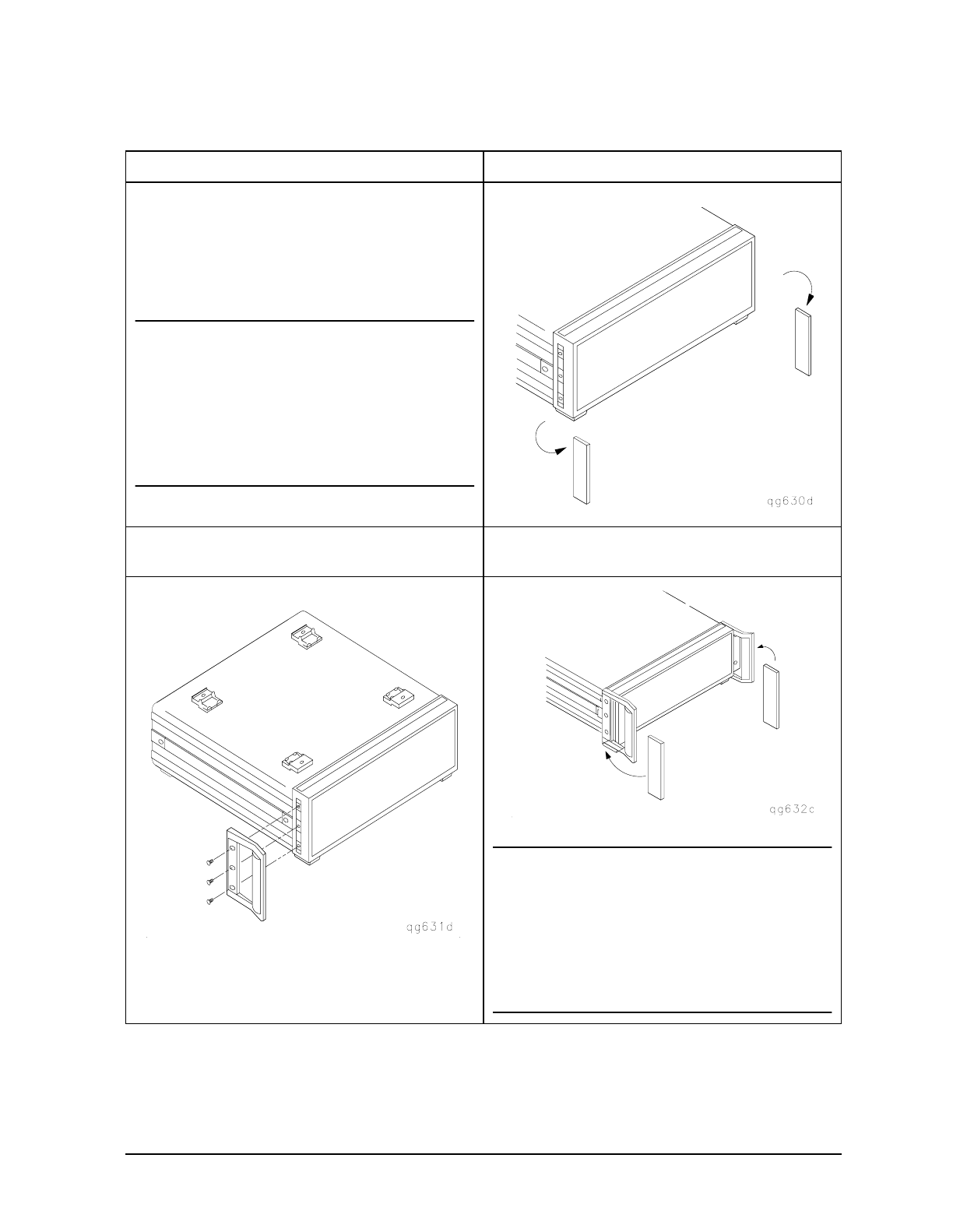 qg630d

qg631d

qg632c