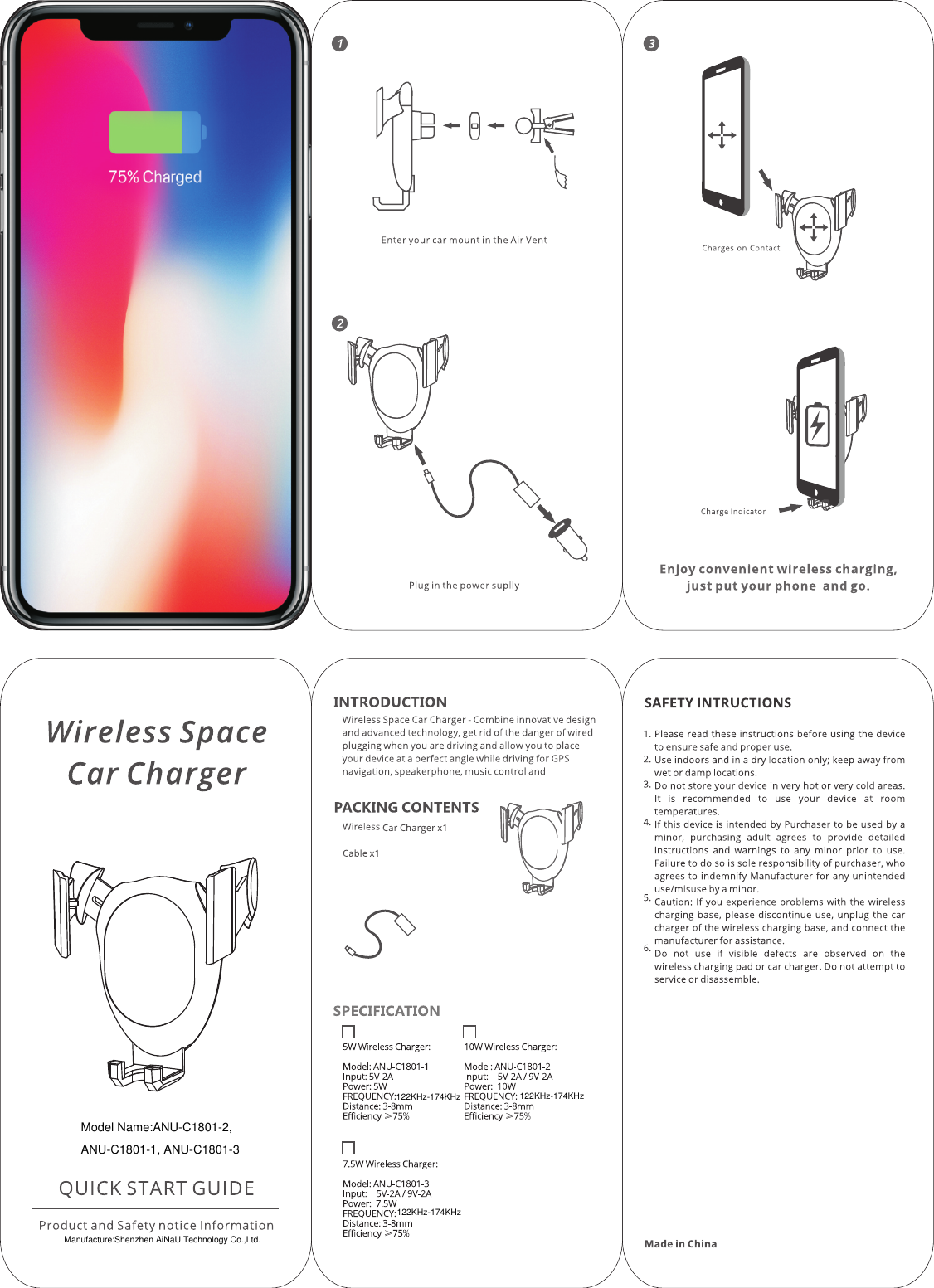 75% Charged

1

Enter your car mount in the Air Vent

2

Plug in the power suplly

3

Charges on Contact

Charge Indicator

Enjoy convenient wireless charging, just put your phone and go.

Wireless Space Car Charger

Model Name:ANU-C1801-2, ANU-C1801-1, ANU-C1801-3

QUICK START GUIDE

Product and Safety notice Information

Manufacture:Shenzhen AiNaU Technology Co.,Ltd.

INTRODUCTION

Wireless Space Car Charger - Combine innovative design and advanced technology, get rid of the danger of wired plugging when you are driving and allow you to place your device at a perfect angle while driving for GPS navigation, speakerphone, music control and

PACKING CONTENTS

Wireless Car Charger x1

Cable x1

SPECIFICATION

5W Wireless Charger:

Model: ANU-C1801-1
Input: 5V-2A
Power: 5W
FREQUENCY:122KHz-174KHz
Distance: 3-8mm
Efficiency ≥75%

10W Wireless Charger:

Model: ANU-C1801-2
Input: 5V-2A / 9V-2A
Power: 10W
FREQUENCY: 122KHz-174KHz
Distance: 3-8mm
Efficiency ≥75%

7.5W Wireless Charger:

Model: ANU-C1801-3
Input: 5V-2A / 9V-2A
Power: 7.5W
FREQUENCY:122KHz-174KHz
Distance: 3-8mm
Efficiency ≥75%

SAFETY INTRUCTIONS

1. Please read these instructions before using the device to ensure safe and proper use.
2. Use indoors and in a dry location only; keep away from wet or damp locations.
3. Do not store your device in very hot or very cold areas. It is recommended to use your device at room temperatures.
4. If this device is intended by Purchaser to be used by a minor, purchasing adult agrees to provide detailed instructions and warnings to any minor prior to use. Failure to do so is sole responsibility of purchaser, who agrees to indemnify Manufacturer for any unintended use/misuse by a minor.
5. Caution: If you experience problems with the wireless charging base, please discontinue use, unplug the car charger of the wireless charging base, and connect the manufacturer for assistance.
6. Do not use if visible defects are observed on the wireless charging pad or car charger. Do not attempt to service or disassemble.

Made in China