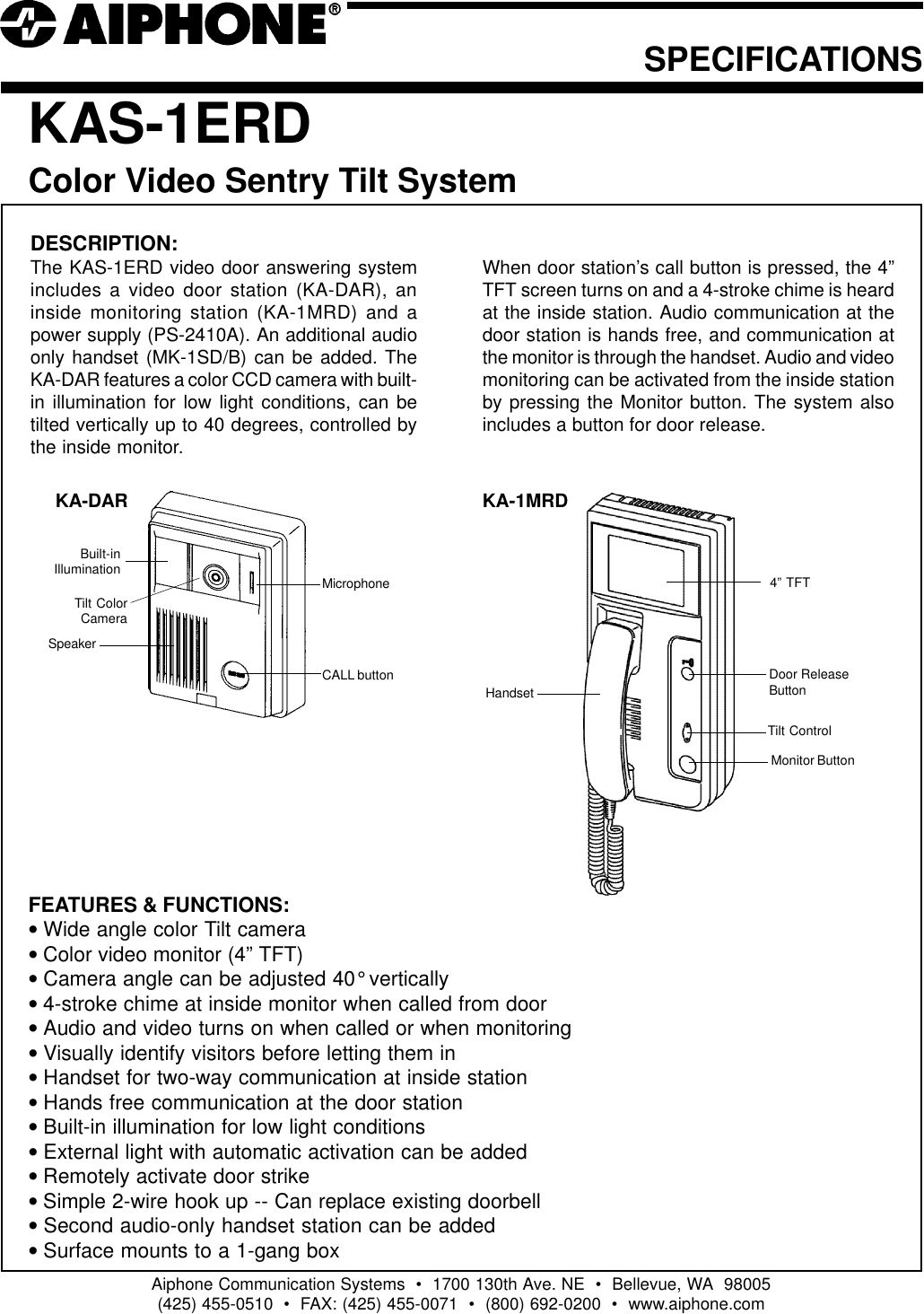 AIPHONE®

SPECIFICATIONS

KAS-1ERD

Color Video Sentry Tilt System

DESCRIPTION:
The KAS-1ERD video door answering system includes a video door station (KA-DAR), an inside monitoring station (KA-1MRD) and a power supply (PS-2410A). An additional audio only handset (MK-1SD/B) can be added. The KA-DAR features a color CCD camera with built-in illumination for low light conditions, can be tilted vertically up to 40 degrees, controlled by the inside monitor.

When door station's call button is pressed, the 4" TFT screen turns on and a 4-stroke chime is heard at the inside station. Audio communication at the door station is hands free, and communication at the monitor is through the handset. Audio and video monitoring can be activated from the inside station by pressing the Monitor button. The system also includes a button for door release.

KA-DAR

Built-in Illumination
Tilt Color Camera
Speaker
Microphone
CALL button

KA-1MRD

4" TFT
Handset
Door Release Button
Tilt Control
Monitor Button

FEATURES & FUNCTIONS:
• Wide angle color Tilt camera
• Color video monitor (4" TFT)
• Camera angle can be adjusted 40° vertically
• 4-stroke chime at inside monitor when called from door
• Audio and video turns on when called or when monitoring
• Visually identify visitors before letting them in
• Handset for two-way communication at inside station
• Hands free communication at the door station
• Built-in illumination for low light conditions
• External light with automatic activation can be added
• Remotely activate door strike
• Simple 2-wire hook up -- Can replace existing doorbell
• Second audio-only handset station can be added
• Surface mounts to a 1-gang box

Aiphone Communication Systems • 1700 130th Ave. NE • Bellevue, WA 98005
(425) 455-0510 • FAX: (425) 455-0071 • (800) 692-0200 • www.aiphone.com