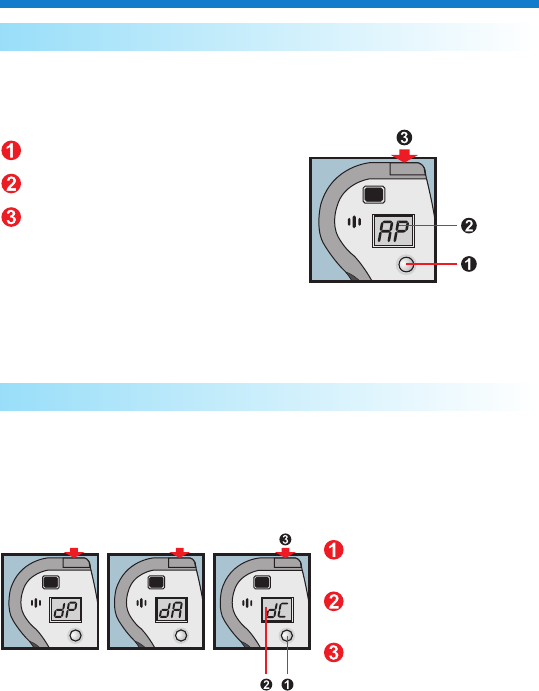 1
2
3

3
AP
2
1

3
1
dP
dA
dC
2
3
2 1