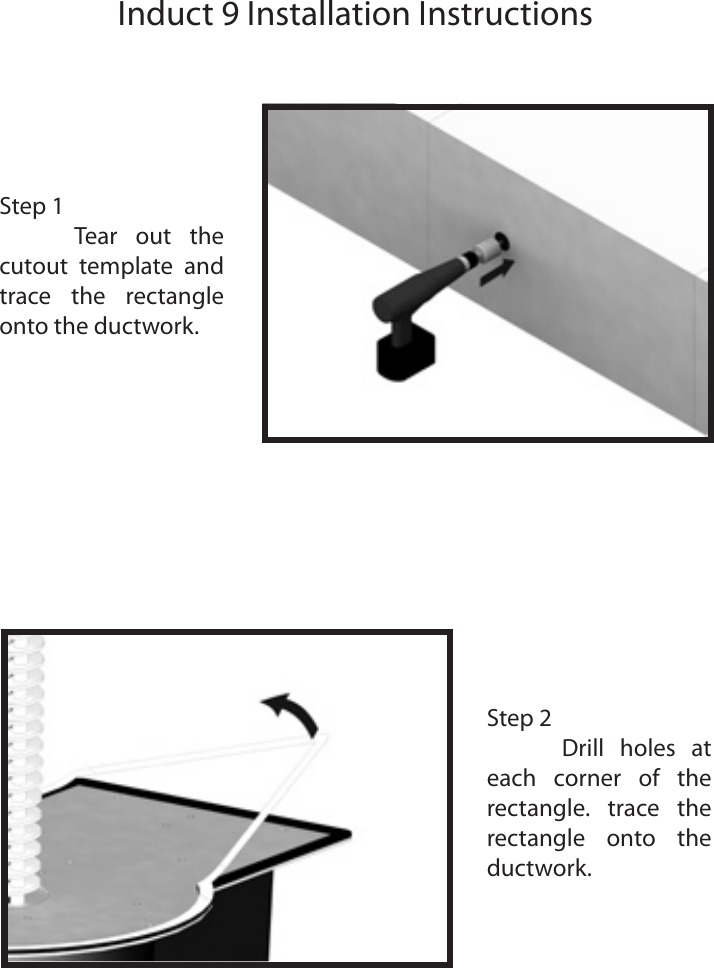 Induct 9 Installation Instructions

Step 1
Tear out the cutout template and trace the rectangle onto the ductwork.

Step 2
Drill holes at each corner of the rectangle. trace the rectangle onto the ductwork.