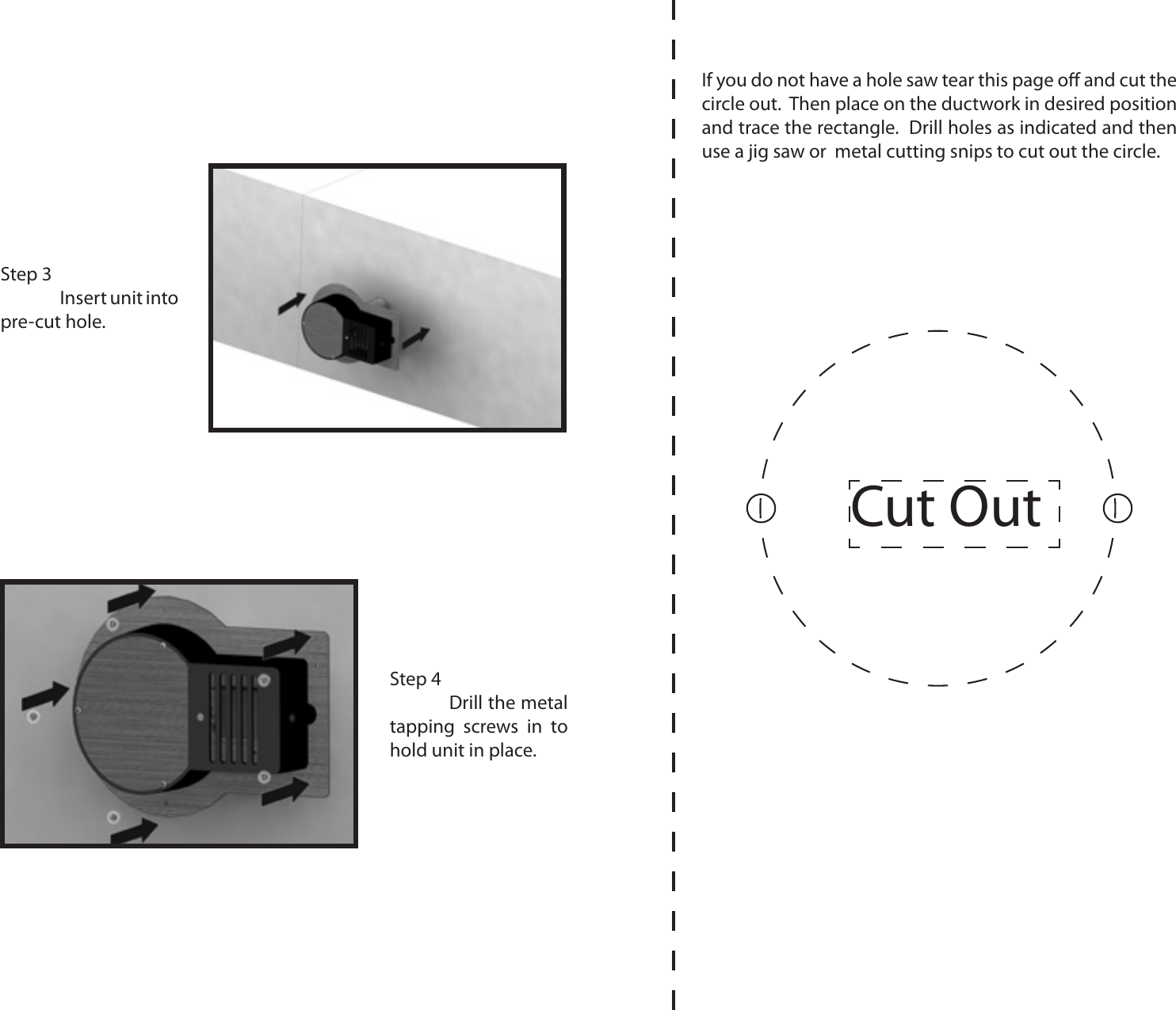 Step 3
Insert unit into pre-cut hole.

Step 4
Drill the metal tapping screws in to hold unit in place.

If you do not have a hole saw tear this page off and cut the circle out. Then place on the ductwork in desired position and trace the rectangle. Drill holes as indicated and then use a jig saw or metal cutting snips to cut out the circle.

Cut Out