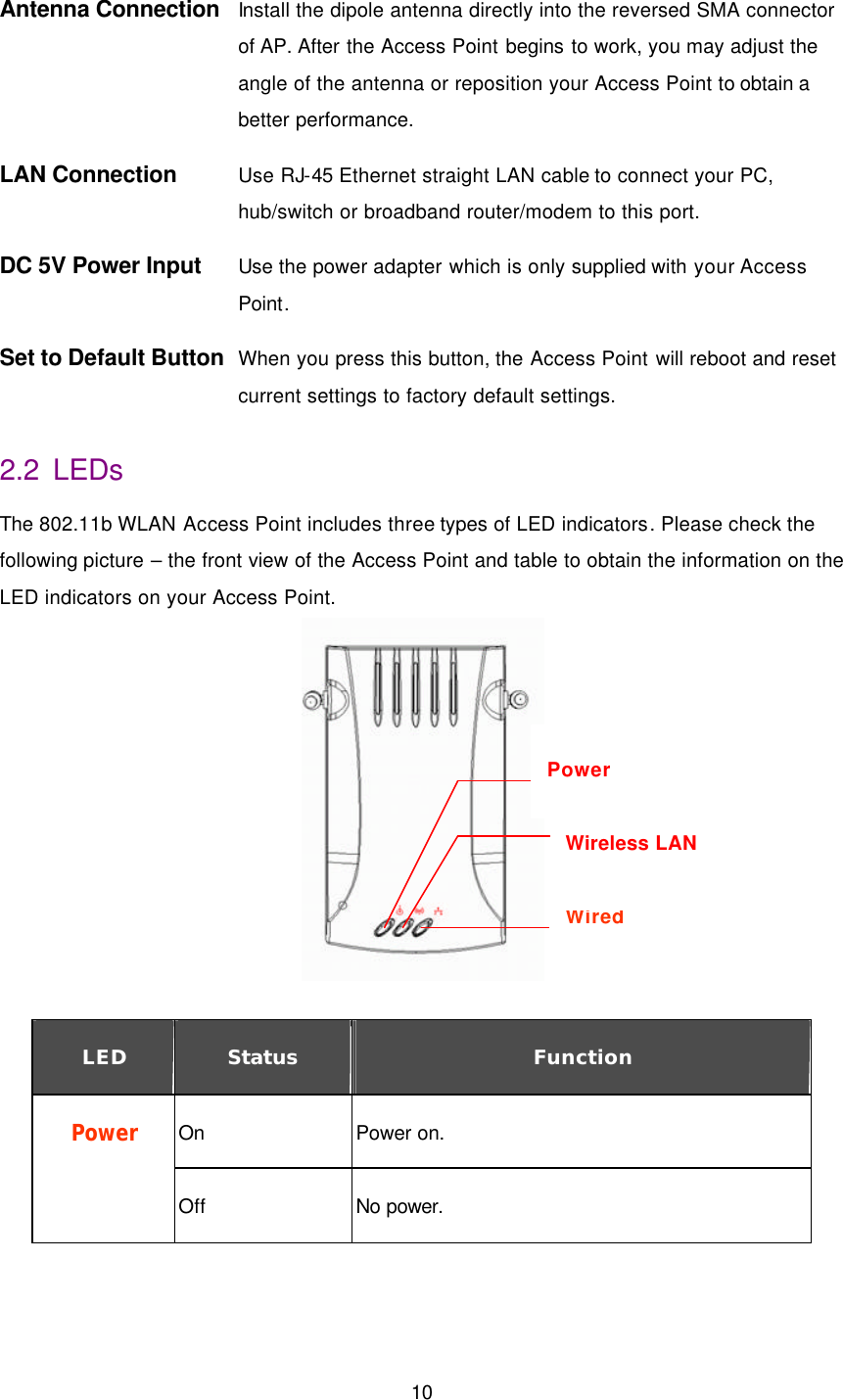 **Antenna Connection** Install the dipole antenna directly into the reversed SMA connector of AP. After the Access Point begins to work, you may adjust the angle of the antenna or reposition your Access Point to obtain a better performance.

**LAN Connection** Use RJ-45 Ethernet straight LAN cable to connect your PC, hub/switch or broadband router/modem to this port.

**DC 5V Power Input** Use the power adapter which is only supplied with your Access Point.

**Set to Default Button** When you press this button, the Access Point will reboot and reset current settings to factory default settings.

2.2 LEDs

The 802.11b WLAN Access Point includes three types of LED indicators. Please check the following picture – the front view of the Access Point and table to obtain the information on the LED indicators on your Access Point.

Power

Wireless LAN

Wired

| LED | Status | Function |
|---|---|---|
| Power | On | Power on. |
| | Off | No power. |

10