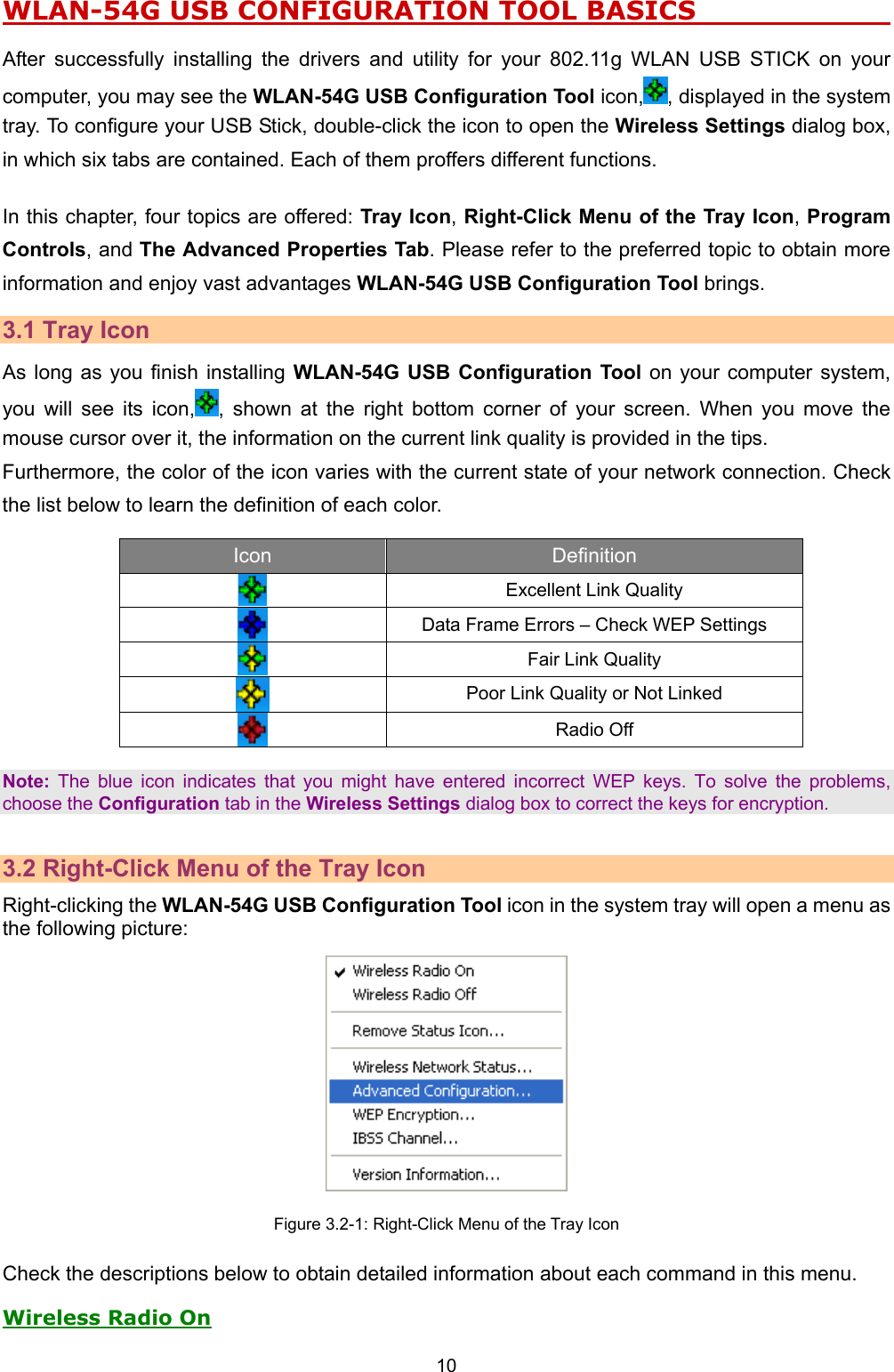 WLAN-54G USB CONFIGURATION TOOL BASICS

After successfully installing the drivers and utility for your 802.11g WLAN USB STICK on your computer, you may see the WLAN-54G USB Configuration Tool icon, , displayed in the system tray. To configure your USB Stick, double-click the icon to open the Wireless Settings dialog box, in which six tabs are contained. Each of them proffers different functions.

In this chapter, four topics are offered: Tray Icon, Right-Click Menu of the Tray Icon, Program Controls, and The Advanced Properties Tab. Please refer to the preferred topic to obtain more information and enjoy vast advantages WLAN-54G USB Configuration Tool brings.

3.1 Tray Icon

As long as you finish installing WLAN-54G USB Configuration Tool on your computer system, you will see its icon, , shown at the right bottom corner of your screen. When you move the mouse cursor over it, the information on the current link quality is provided in the tips. Furthermore, the color of the icon varies with the current state of your network connection. Check the list below to learn the definition of each color.

| Icon | Definition |
|---|---|
| | Excellent Link Quality |
| | Data Frame Errors – Check WEP Settings |
| | Fair Link Quality |
| | Poor Link Quality or Not Linked |
| | Radio Off |

Note: The blue icon indicates that you might have entered incorrect WEP keys. To solve the problems, choose the Configuration tab in the Wireless Settings dialog box to correct the keys for encryption.

3.2 Right-Click Menu of the Tray Icon

Right-clicking the WLAN-54G USB Configuration Tool icon in the system tray will open a menu as the following picture:

Wireless Radio On
Wireless Radio Off
Remove Status Icon...
Wireless Network Status...
Advanced Configuration...
WEP Encryption...
IBSS Channel...
Version Information...

Figure 3.2-1: Right-Click Menu of the Tray Icon

Check the descriptions below to obtain detailed information about each command in this menu.

Wireless Radio On

10