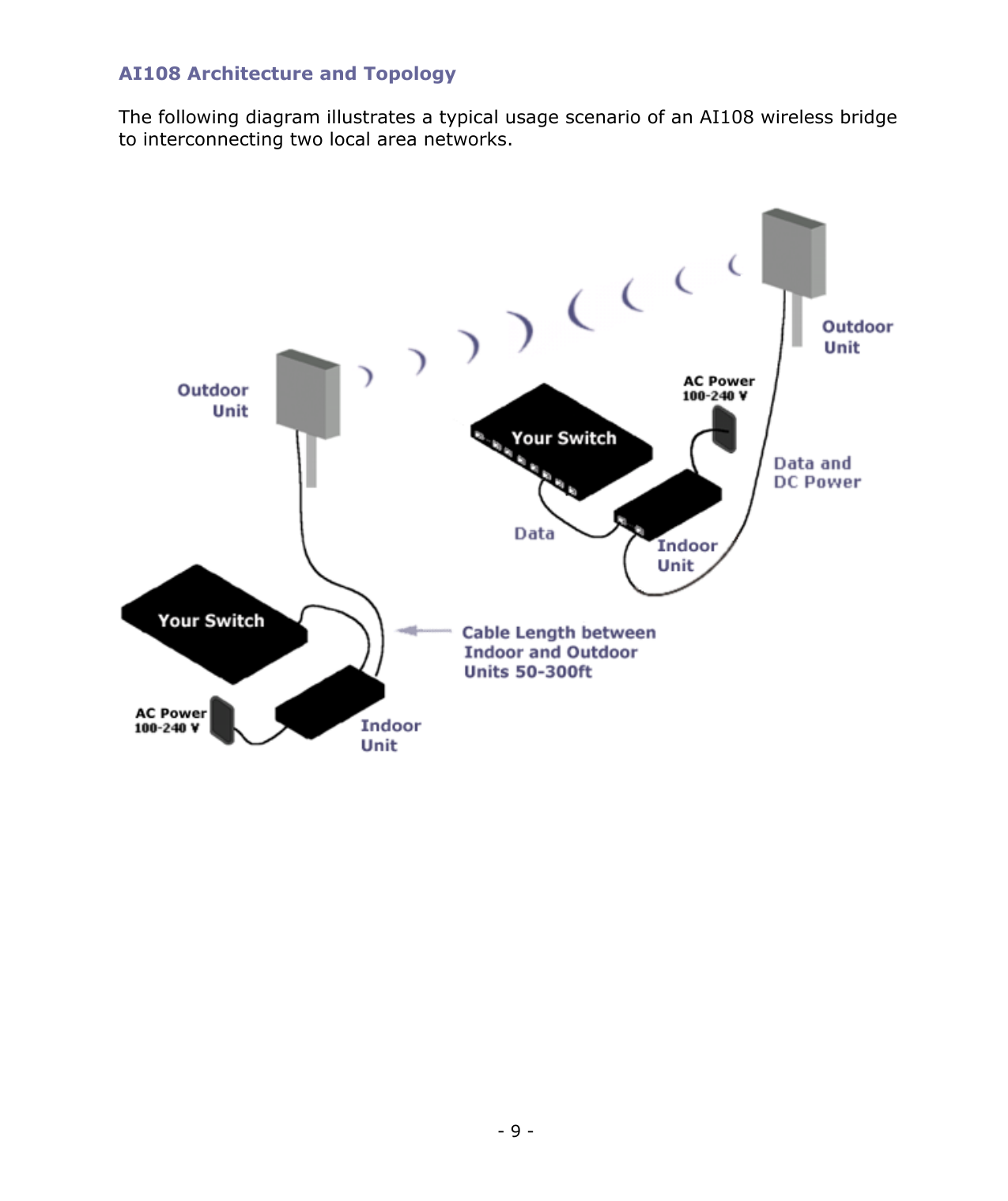 AI108 Architecture and Topology

The following diagram illustrates a typical usage scenario of an AI108 wireless bridge to interconnecting two local area networks.

Outdoor Unit

Outdoor Unit

AC Power
100-240 V

Your Switch

Data and DC Power

Data

Indoor Unit

Your Switch

Cable Length between Indoor and Outdoor Units 50-300ft

AC Power
100-240 V

Indoor Unit

- 9 -