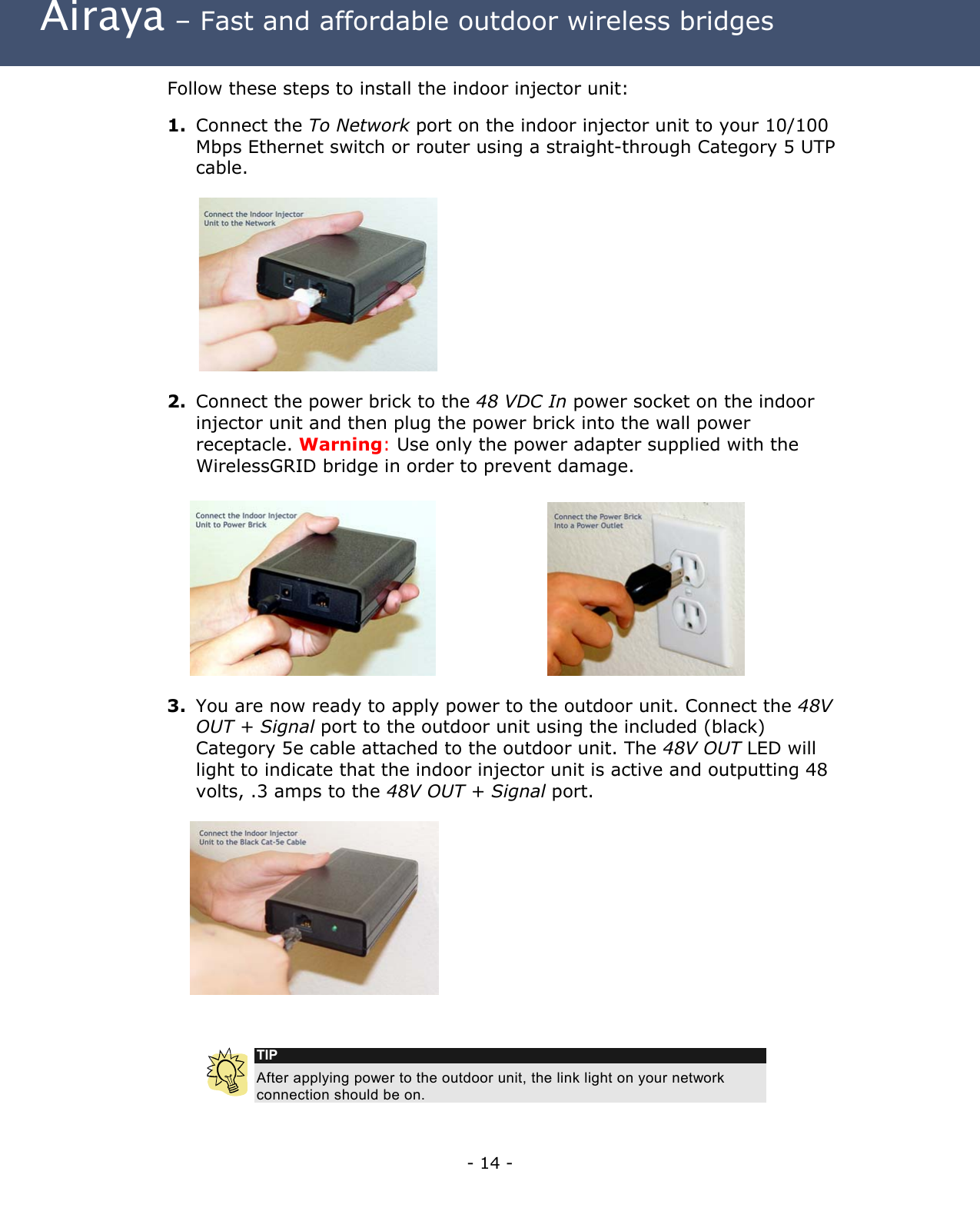 Airaya – Fast and affordable outdoor wireless bridges

Follow these steps to install the indoor injector unit:

1. Connect the To Network port on the indoor injector unit to your 10/100 Mbps Ethernet switch or router using a straight-through Category 5 UTP cable.

Connect the Indoor Injector Unit to the Network

2. Connect the power brick to the 48 VDC In power socket on the indoor injector unit and then plug the power brick into the wall power receptacle. Warning: Use only the power adapter supplied with the WirelessGRID bridge in order to prevent damage.

Connect the Indoor Injector Unit to Power Brick

Connect the Power Brick Into a Power Outlet

3. You are now ready to apply power to the outdoor unit. Connect the 48V OUT + Signal port to the outdoor unit using the included (black) Category 5e cable attached to the outdoor unit. The 48V OUT LED will light to indicate that the indoor injector unit is active and outputting 48 volts, .3 amps to the 48V OUT + Signal port.

Connect the Indoor Injector Unit to the Black Cat-5e Cable

TIP
After applying power to the outdoor unit, the link light on your network connection should be on.

- 14 -