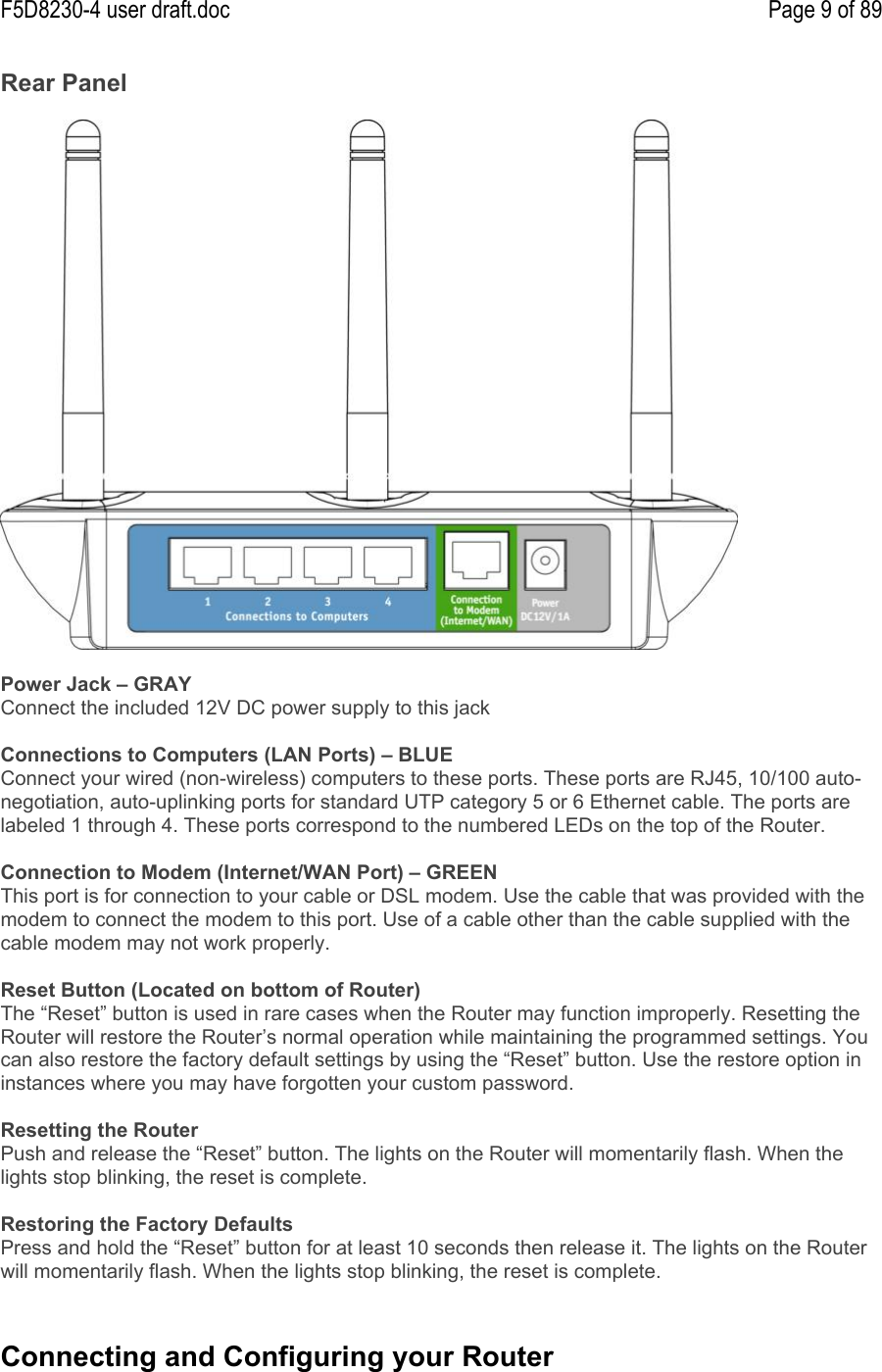 F5D8230-4 user draft.doc

Page 9 of 89

Rear Panel

1 2 3 4
Connections to Computers

Connection to Modem (Internet/WAN)

Power DC12V/1A

Power Jack – GRAY
Connect the included 12V DC power supply to this jack

Connections to Computers (LAN Ports) – BLUE
Connect your wired (non-wireless) computers to these ports. These ports are RJ45, 10/100 auto-negotiation, auto-uplinking ports for standard UTP category 5 or 6 Ethernet cable. The ports are labeled 1 through 4. These ports correspond to the numbered LEDs on the top of the Router.

Connection to Modem (Internet/WAN Port) – GREEN
This port is for connection to your cable or DSL modem. Use the cable that was provided with the modem to connect the modem to this port. Use of a cable other than the cable supplied with the cable modem may not work properly.

Reset Button (Located on bottom of Router)
The “Reset” button is used in rare cases when the Router may function improperly. Resetting the Router will restore the Router’s normal operation while maintaining the programmed settings. You can also restore the factory default settings by using the “Reset” button. Use the restore option in instances where you may have forgotten your custom password.

Resetting the Router
Push and release the “Reset” button. The lights on the Router will momentarily flash. When the lights stop blinking, the reset is complete.

Restoring the Factory Defaults
Press and hold the “Reset” button for at least 10 seconds then release it. The lights on the Router will momentarily flash. When the lights stop blinking, the reset is complete.

Connecting and Configuring your Router