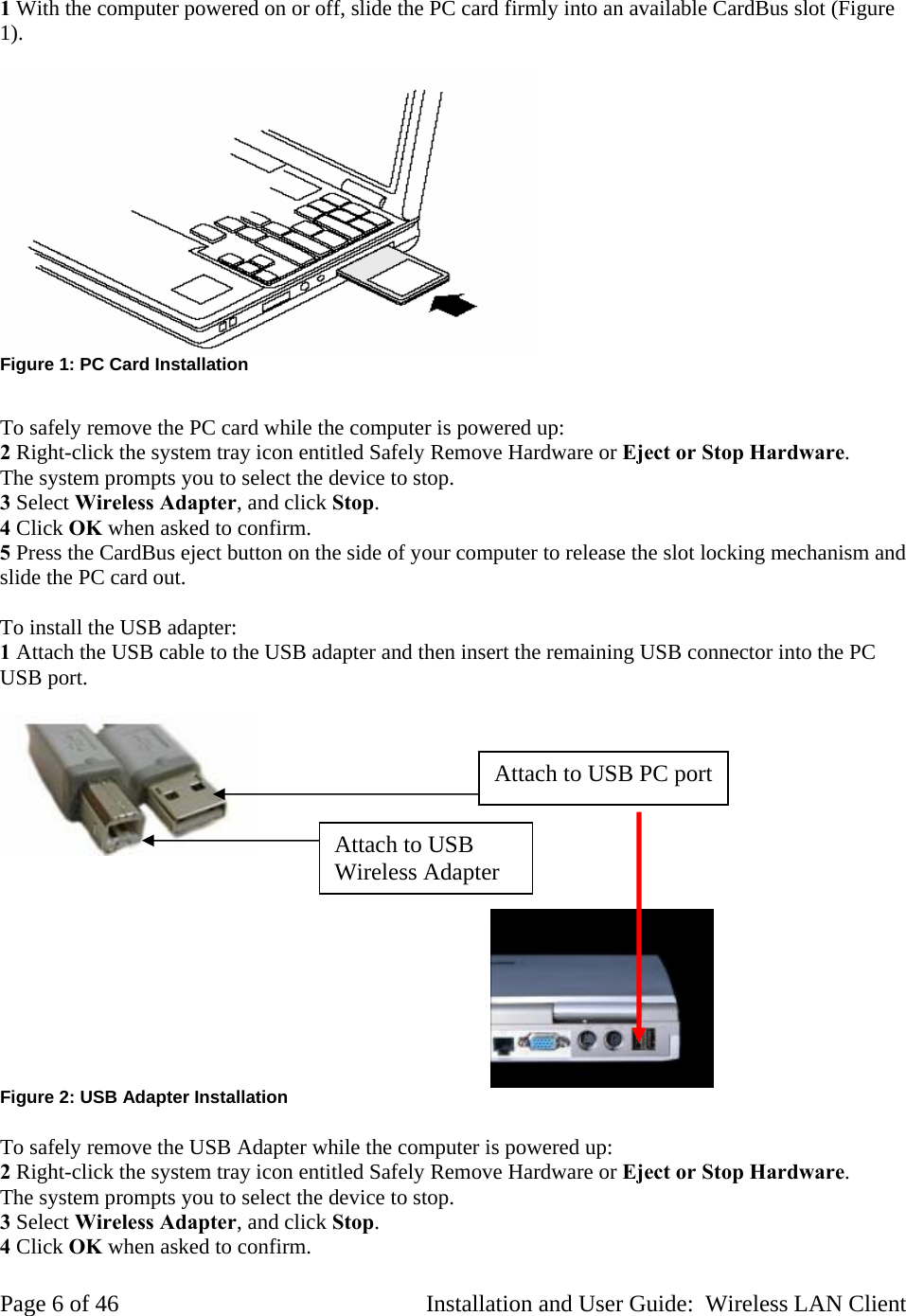 1 With the computer powered on or off, slide the PC card firmly into an available CardBus slot (Figure 1).

Figure 1: PC Card Installation

To safely remove the PC card while the computer is powered up:
2 Right-click the system tray icon entitled Safely Remove Hardware or Eject or Stop Hardware.
The system prompts you to select the device to stop.
3 Select Wireless Adapter, and click Stop.
4 Click OK when asked to confirm.
5 Press the CardBus eject button on the side of your computer to release the slot locking mechanism and slide the PC card out.

To install the USB adapter:
1 Attach the USB cable to the USB adapter and then insert the remaining USB connector into the PC USB port.

Attach to USB PC port

Attach to USB Wireless Adapter

Figure 2: USB Adapter Installation

To safely remove the USB Adapter while the computer is powered up:
2 Right-click the system tray icon entitled Safely Remove Hardware or Eject or Stop Hardware.
The system prompts you to select the device to stop.
3 Select Wireless Adapter, and click Stop.
4 Click OK when asked to confirm.

Page 6 of 46 Installation and User Guide: Wireless LAN Client