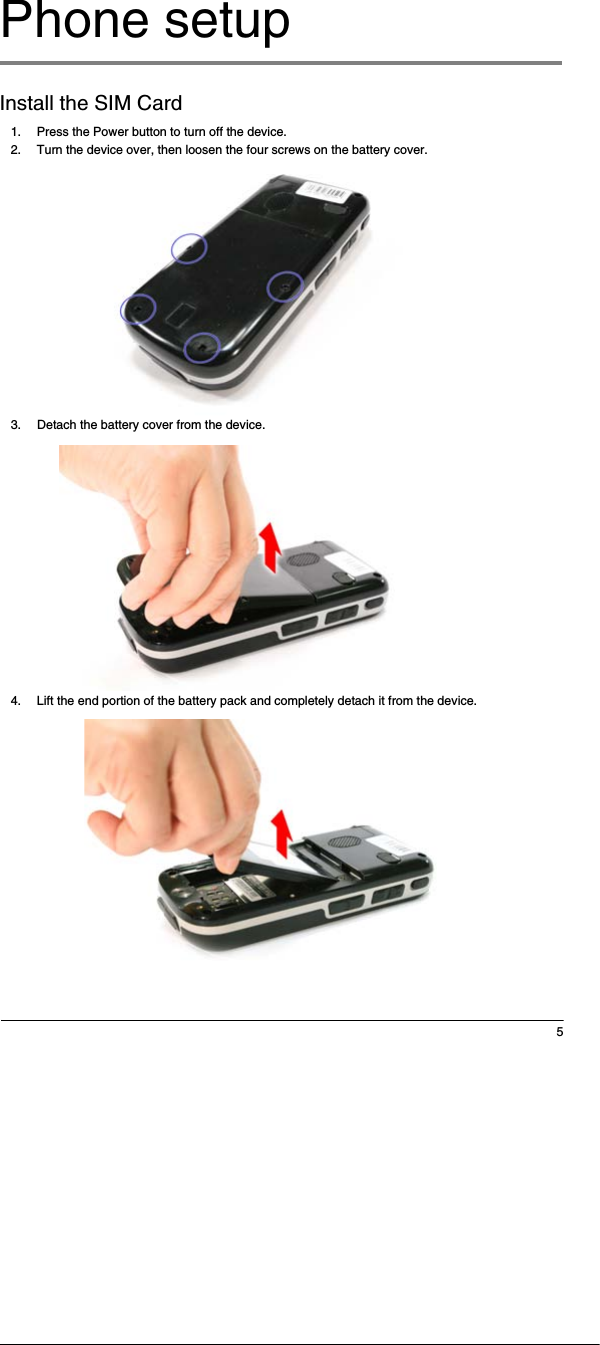 Phone setup

Install the SIM Card

1. Press the Power button to turn off the device.
2. Turn the device over, then loosen the four screws on the battery cover.

3. Detach the battery cover from the device.

4. Lift the end portion of the battery pack and completely detach it from the device.

5