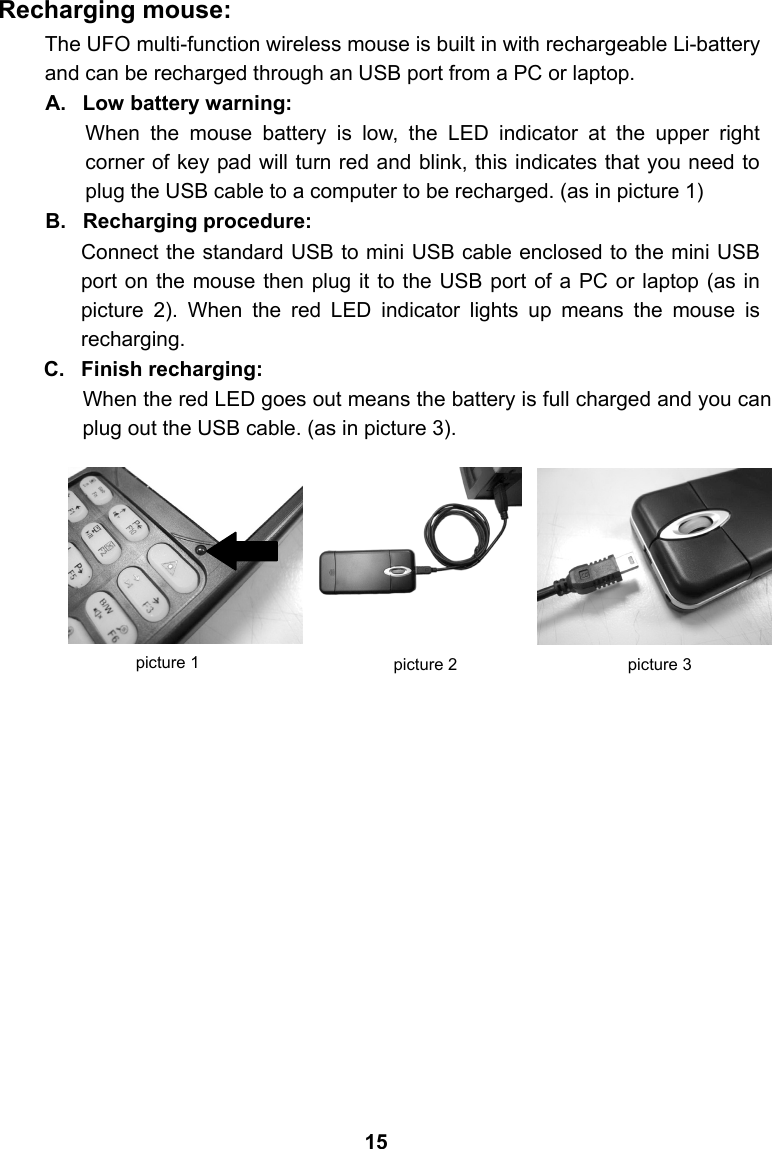 Recharging mouse:

The UFO multi-function wireless mouse is built in with rechargeable Li-battery and can be recharged through an USB port from a PC or laptop.

A. Low battery warning:

When the mouse battery is low, the LED indicator at the upper right corner of key pad will turn red and blink, this indicates that you need to plug the USB cable to a computer to be recharged. (as in picture 1)

B. Recharging procedure:

Connect the standard USB to mini USB cable enclosed to the mini USB port on the mouse then plug it to the USB port of a PC or laptop (as in picture 2). When the red LED indicator lights up means the mouse is recharging.

C. Finish recharging:

When the red LED goes out means the battery is full charged and you can plug out the USB cable. (as in picture 3).

picture 1

picture 2

picture 3

15