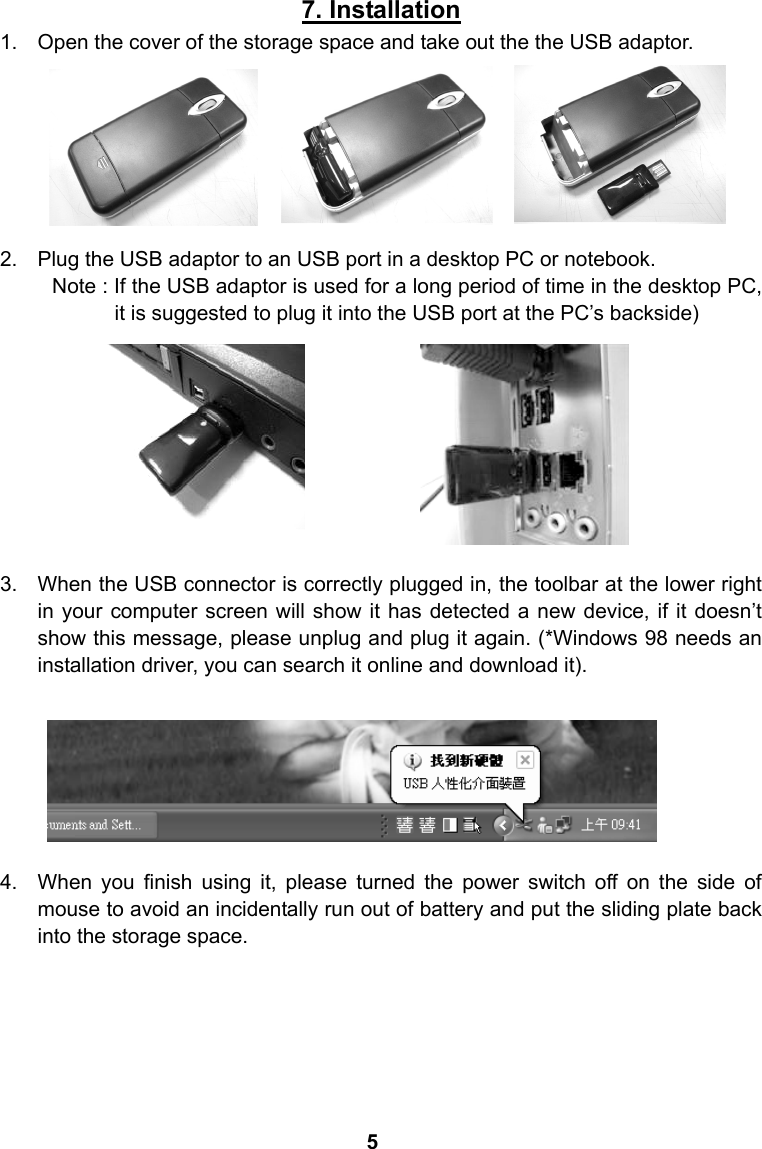 7. Installation

1. Open the cover of the storage space and take out the the USB adaptor.

2. Plug the USB adaptor to an USB port in a desktop PC or notebook.
Note : If the USB adaptor is used for a long period of time in the desktop PC, it is suggested to plug it into the USB port at the PC's backside)

3. When the USB connector is correctly plugged in, the toolbar at the lower right in your computer screen will show it has detected a new device, if it doesn't show this message, please unplug and plug it again. (*Windows 98 needs an installation driver, you can search it online and download it).

找到新硬體
USB 人性化介面裝置
suments and Sett...
上午 09:41

4. When you finish using it, please turned the power switch off on the side of mouse to avoid an incidentally run out of battery and put the sliding plate back into the storage space.

5