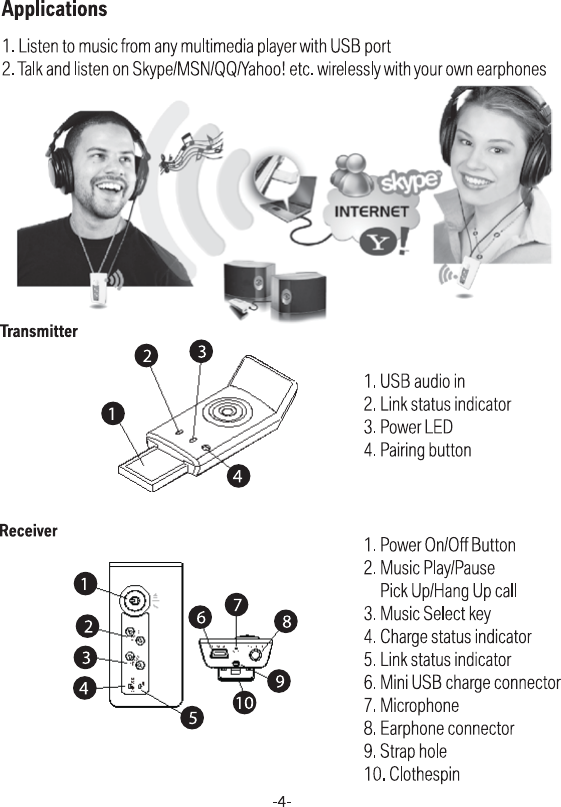 Applications

1. Listen to music from any multimedia player with USB port
2. Talk and listen on Skype/MSN/QQ/Yahoo! etc. wirelessly with your own earphones

skype
INTERNET
Y!

Transmitter

2 3 1 4

1. USB audio in
2. Link status indicator
3. Power LED
4. Pairing button

Receiver

1 2 3 4 5 6 7 8 9 10

1. Power On/Off Button
2. Music Play/Pause
Pick Up/Hang Up call
3. Music Select key
4. Charge status indicator
5. Link status indicator
6. Mini USB charge connector
7. Microphone
8. Earphone connector
9. Strap hole
10. Clothespin

-4-