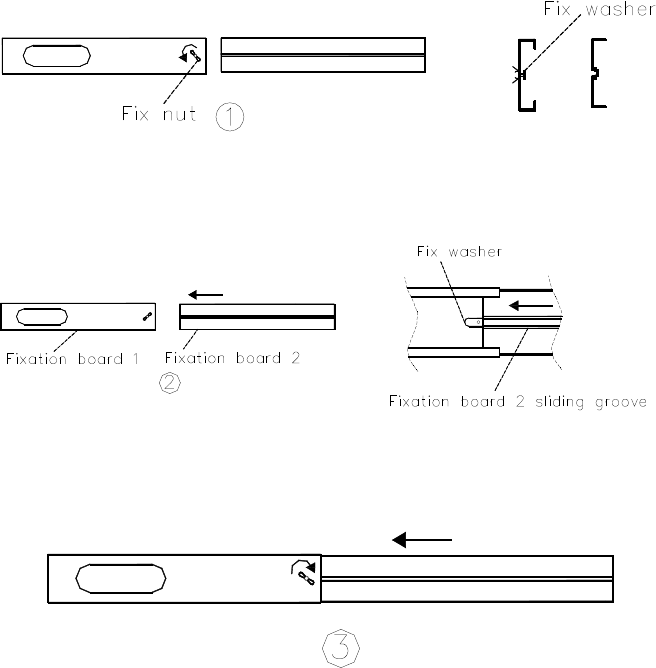 Fix washer

Fix nut ①

Fix washer

Fixation board 1 Fixation board 2

②

Fixation board 2 sliding groove

③