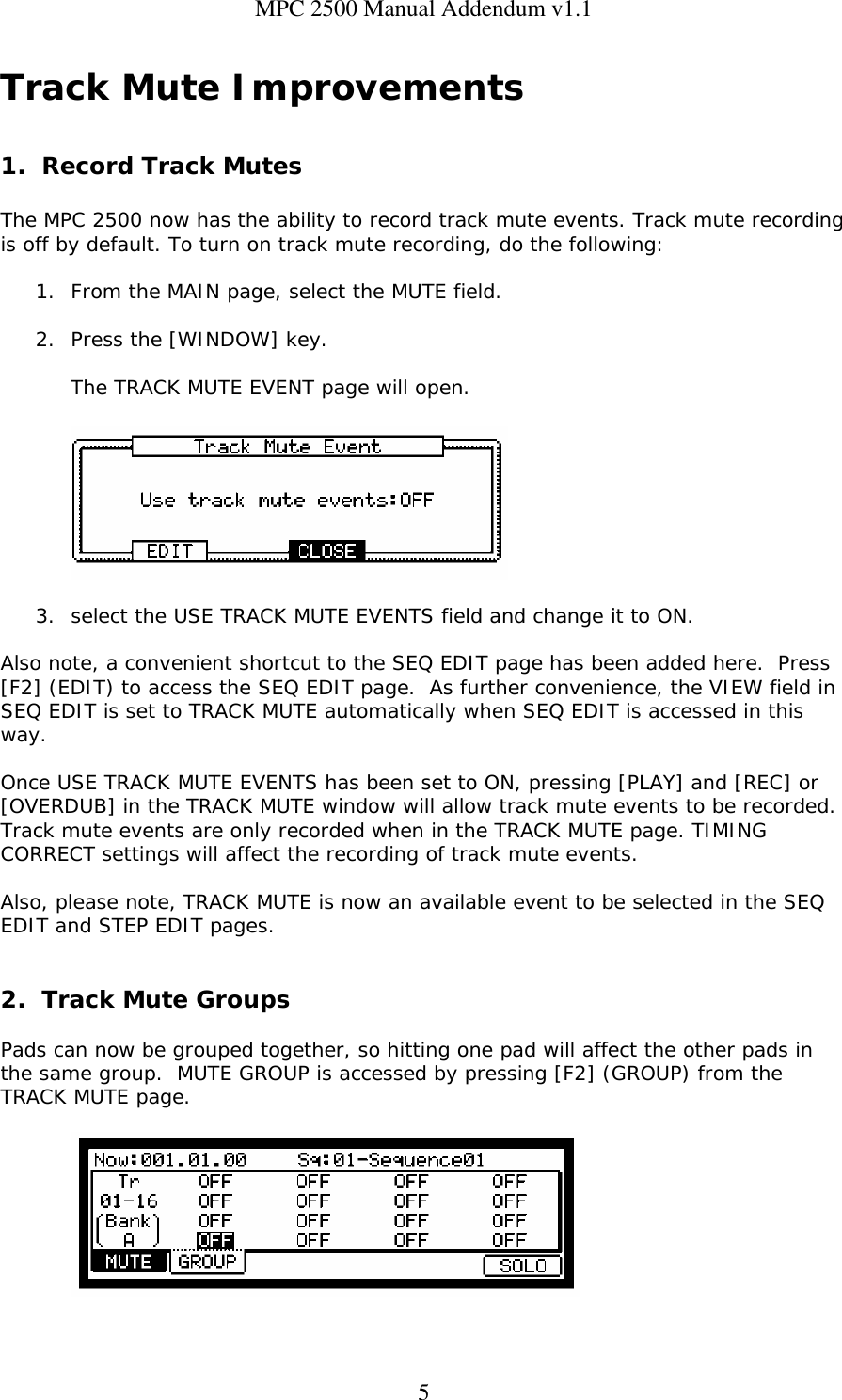 MPC 2500 Manual Addendum v1.1

Track Mute Improvements

1. Record Track Mutes

The MPC 2500 now has the ability to record track mute events. Track mute recording is off by default. To turn on track mute recording, do the following:

1. From the MAIN page, select the MUTE field.

2. Press the [WINDOW] key.

The TRACK MUTE EVENT page will open.

Track Mute Event

Use track mute events:OFF

EDIT CLOSE

3. select the USE TRACK MUTE EVENTS field and change it to ON.

Also note, a convenient shortcut to the SEQ EDIT page has been added here. Press [F2] (EDIT) to access the SEQ EDIT page. As further convenience, the VIEW field in SEQ EDIT is set to TRACK MUTE automatically when SEQ EDIT is accessed in this way.

Once USE TRACK MUTE EVENTS has been set to ON, pressing [PLAY] and [REC] or [OVERDUB] in the TRACK MUTE window will allow track mute events to be recorded. Track mute events are only recorded when in the TRACK MUTE page. TIMING CORRECT settings will affect the recording of track mute events.

Also, please note, TRACK MUTE is now an available event to be selected in the SEQ EDIT and STEP EDIT pages.

2. Track Mute Groups

Pads can now be grouped together, so hitting one pad will affect the other pads in the same group. MUTE GROUP is accessed by pressing [F2] (GROUP) from the TRACK MUTE page.

Now:001.01.00 Sq:01-Sequence01
| Tr | OFF | OFF | OFF | OFF |
|---|---|---|---|---|
| 01-16 | OFF | OFF | OFF | OFF |
| Bank | OFF | OFF | OFF | OFF |
| A | OFF | OFF | OFF | OFF |

MUTE GROUP SOLO

5