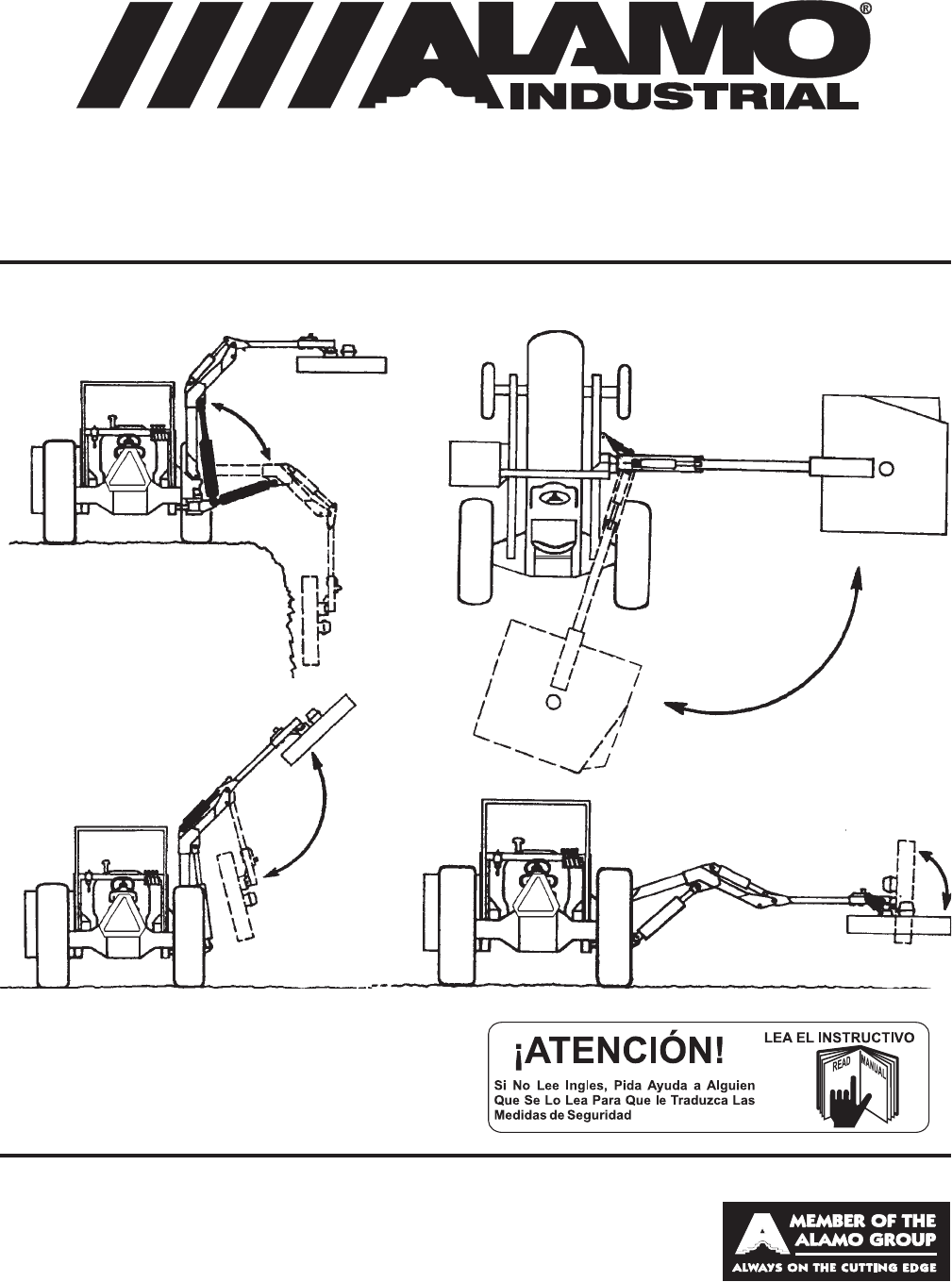 ALAMO®
INDUSTRIAL

¡ATENCIÓN!

Si No Lee Ingles, Pida Ayuda a Alguien Que Se Lo Lea Para Que le Traduzca Las Medidas de Seguridad

LEA EL INSTRUCTIVO

READ MANUAL

MEMBER OF THE ALAMO GROUP
ALWAYS ON THE CUTTING EDGE