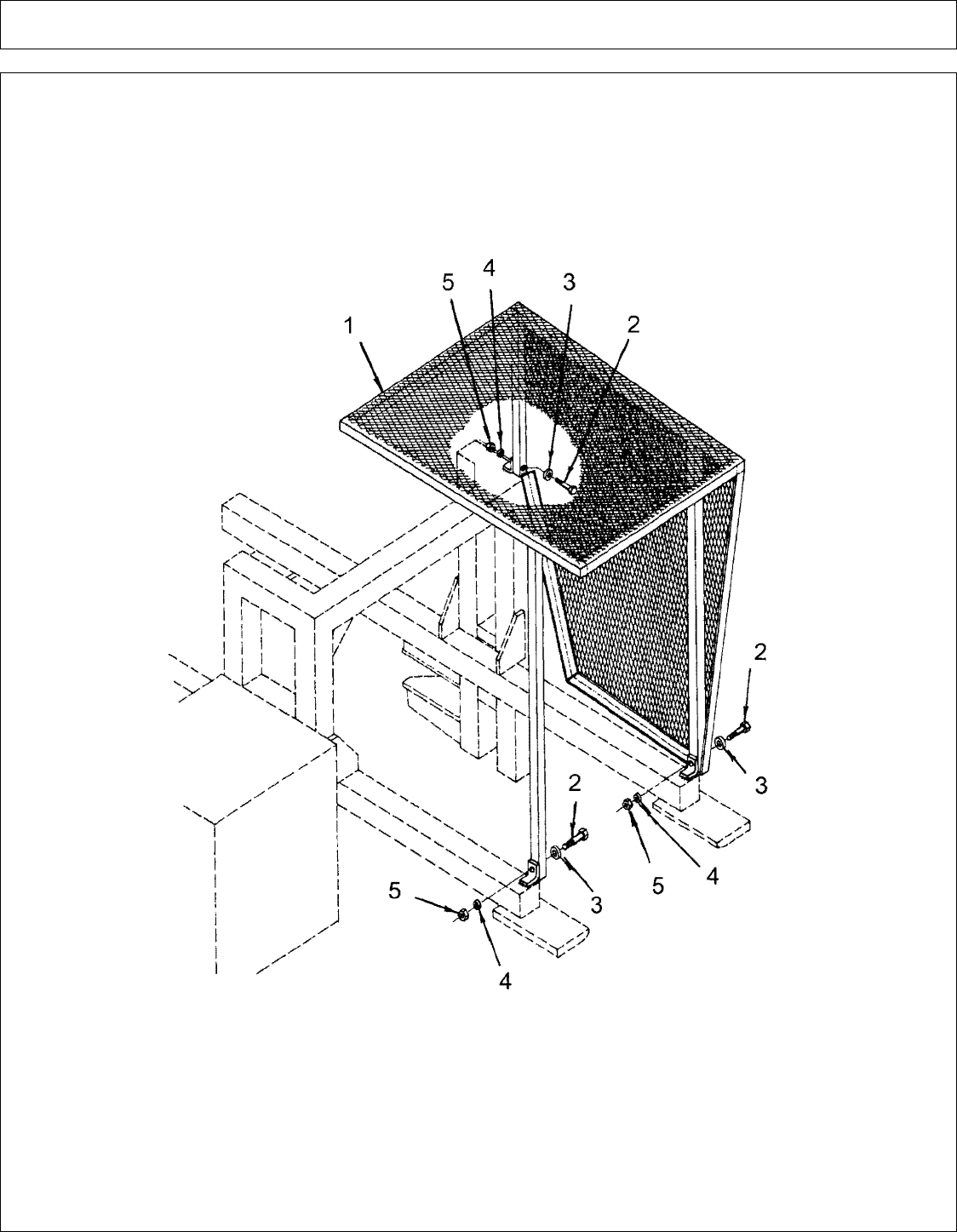 5 4 3 2 1

2 3

2 3 5 4

5 4