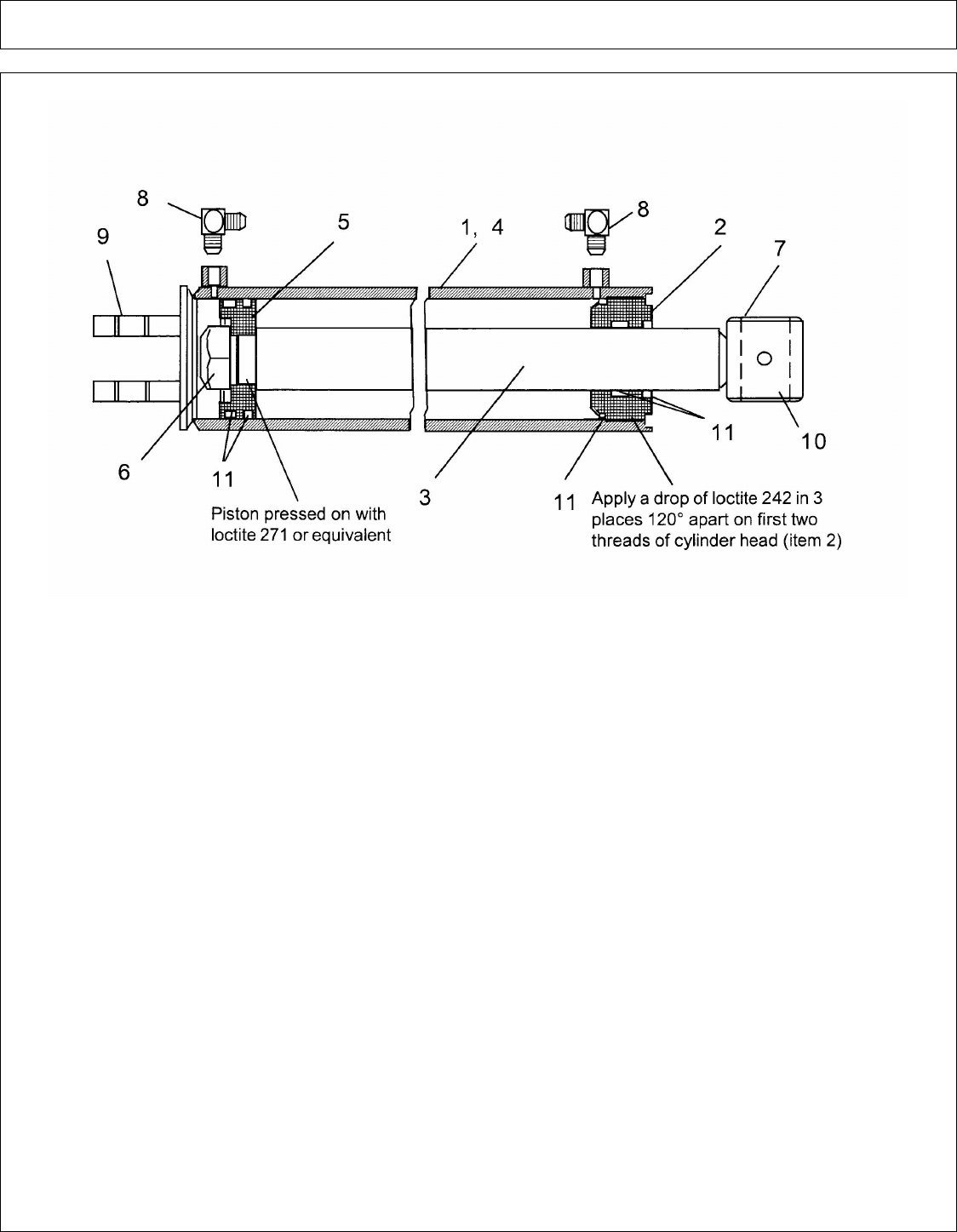 8

9

5

1, 4

8

2

7

6

11

3

11

10

11

Piston pressed on with loctite 271 or equivalent

Apply a drop of loctite 242 in 3 places 120° apart on first two threads of cylinder head (item 2)