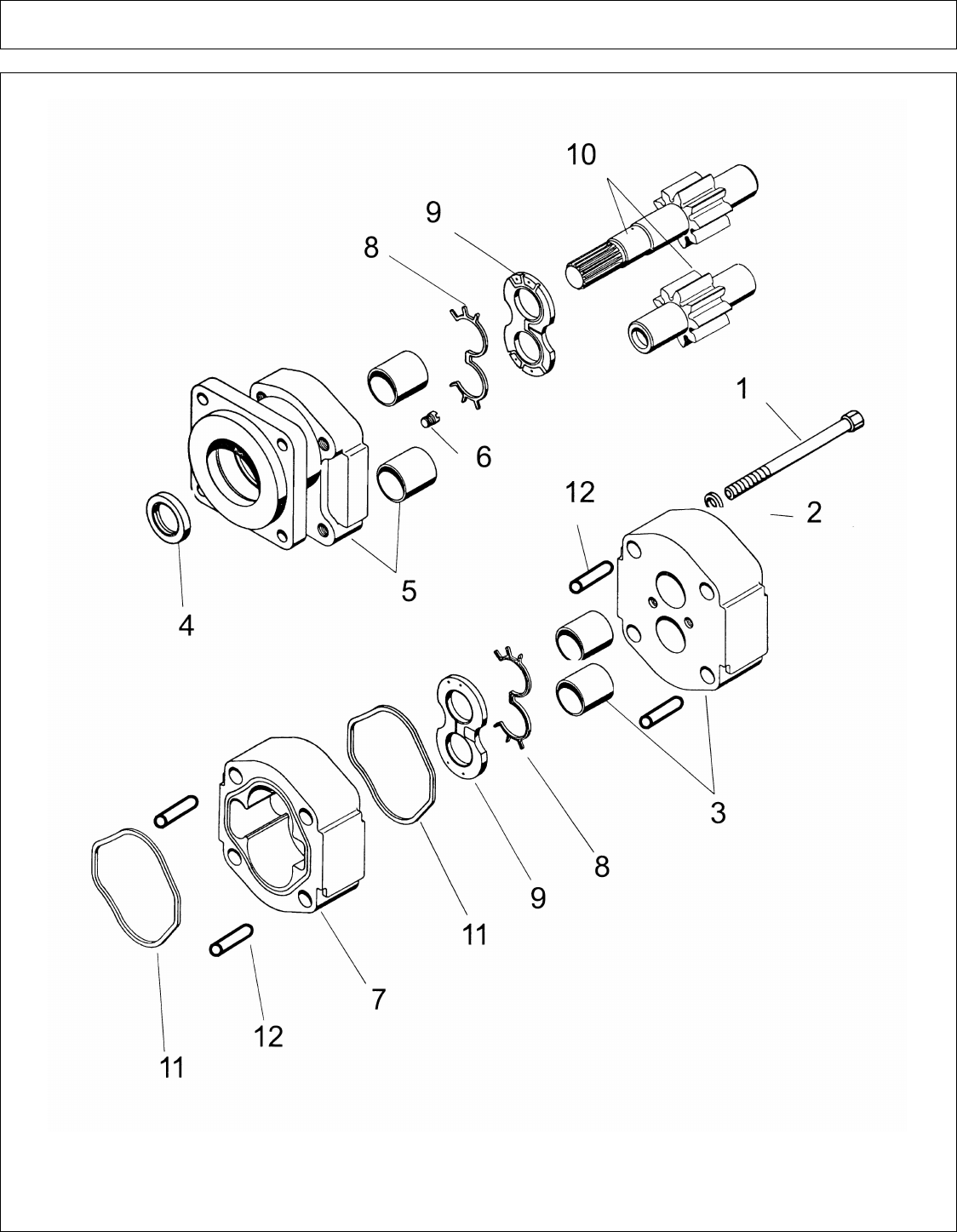 10
9
8
1
6
12
2
5
4
3
8
9
11
7
12
11