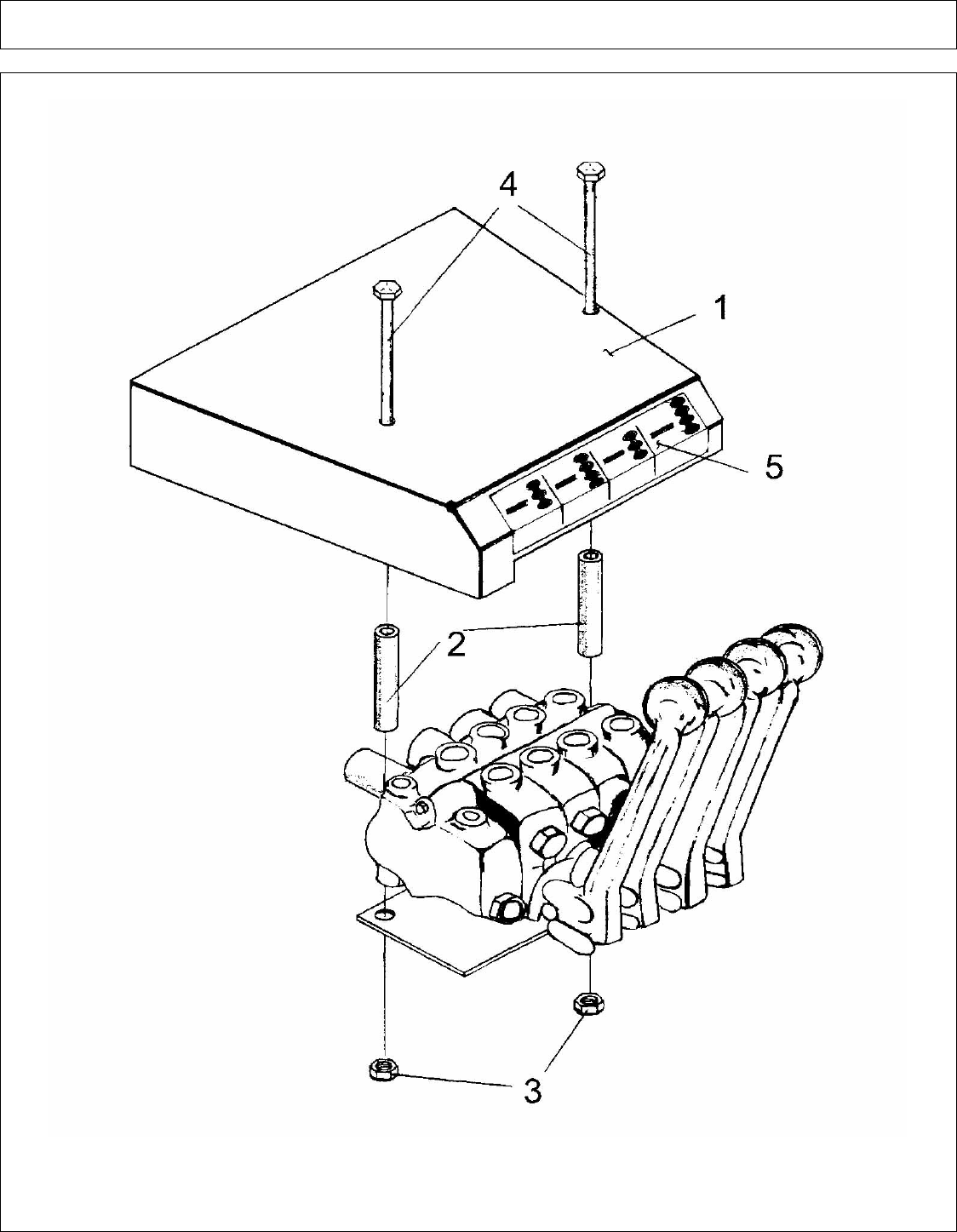 4
1
5
2
3