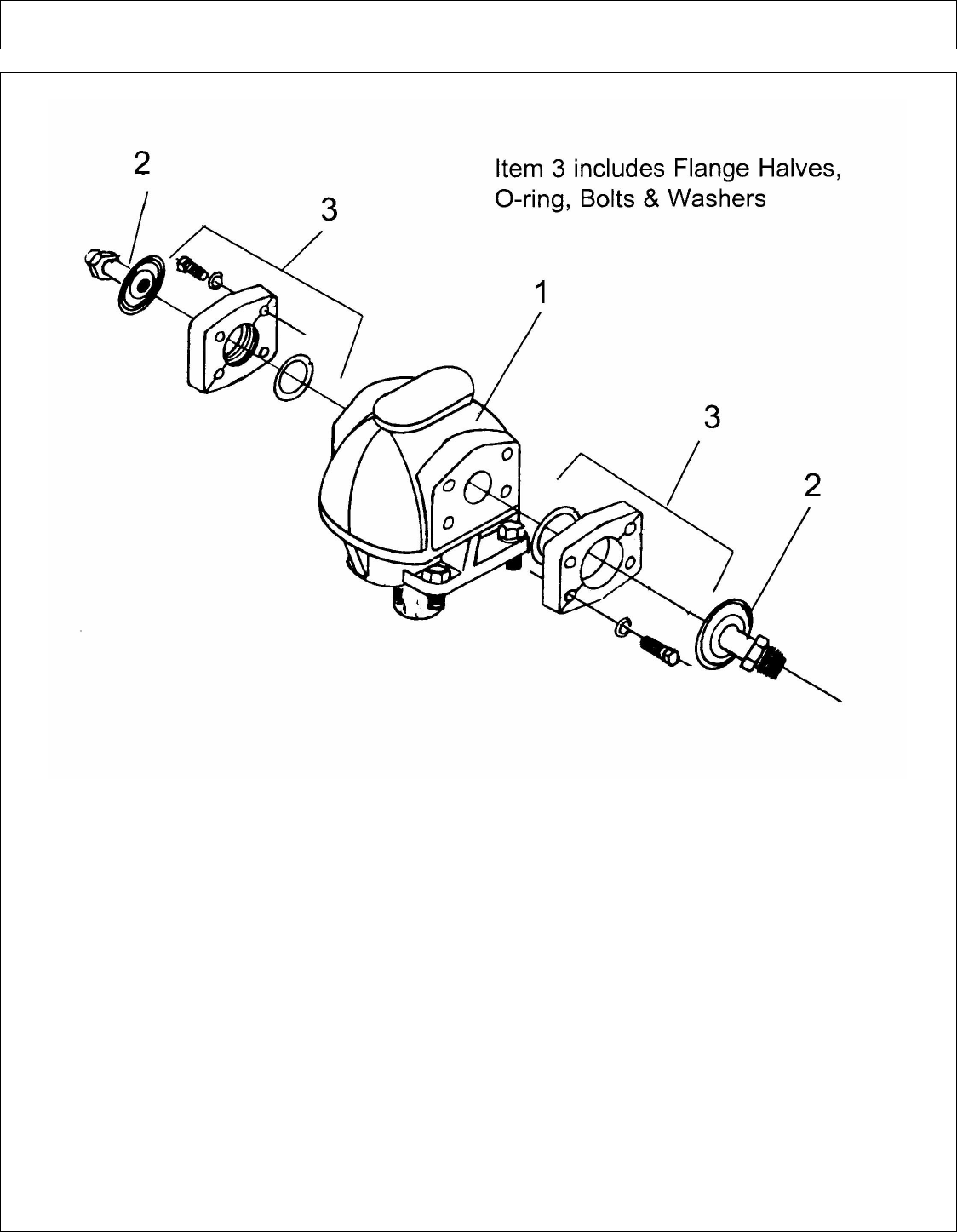 Item 3 includes Flange Halves, O-ring, Bolts & Washers

2

3

1

3

2