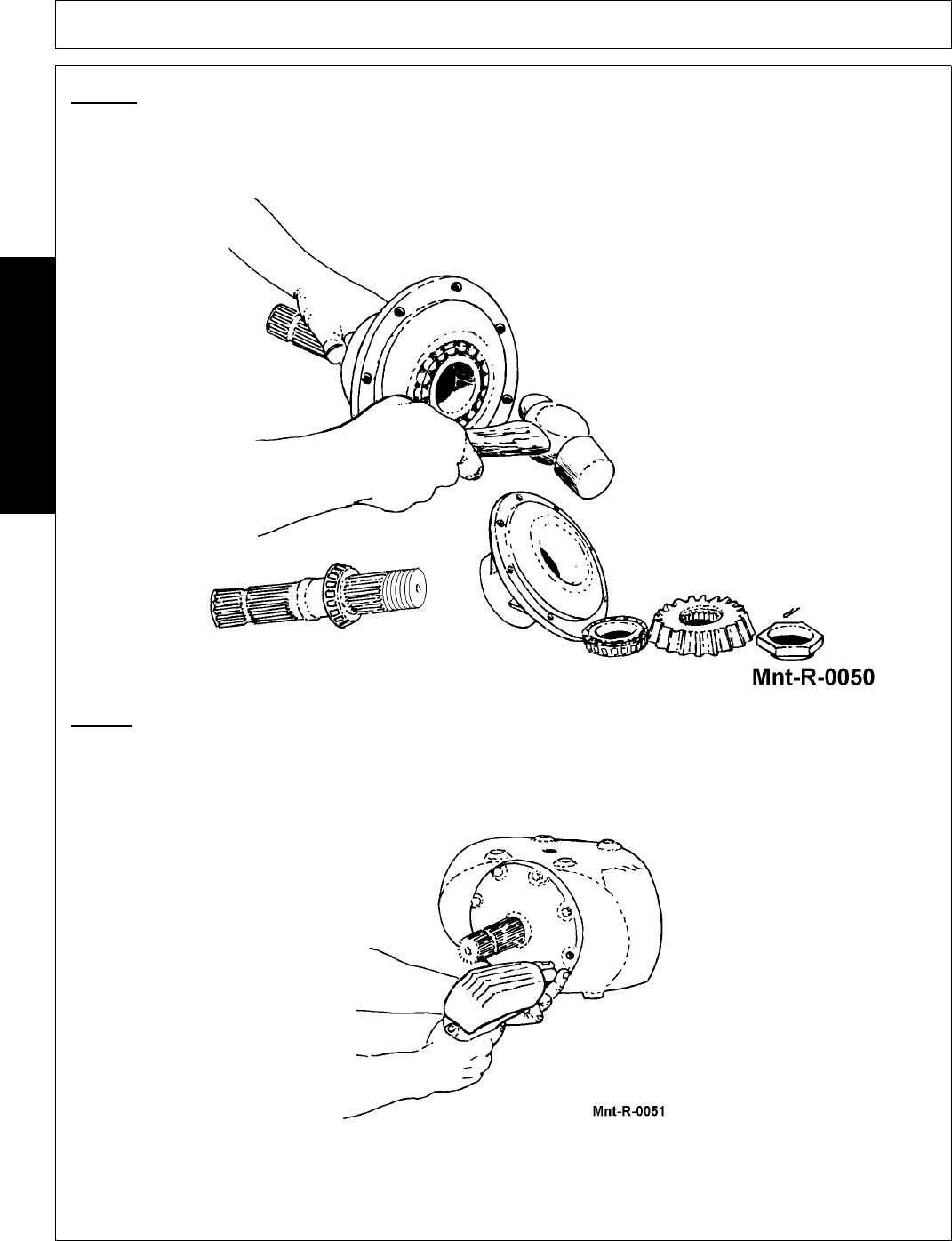 Mnt-R-0050

Mnt-R-0051