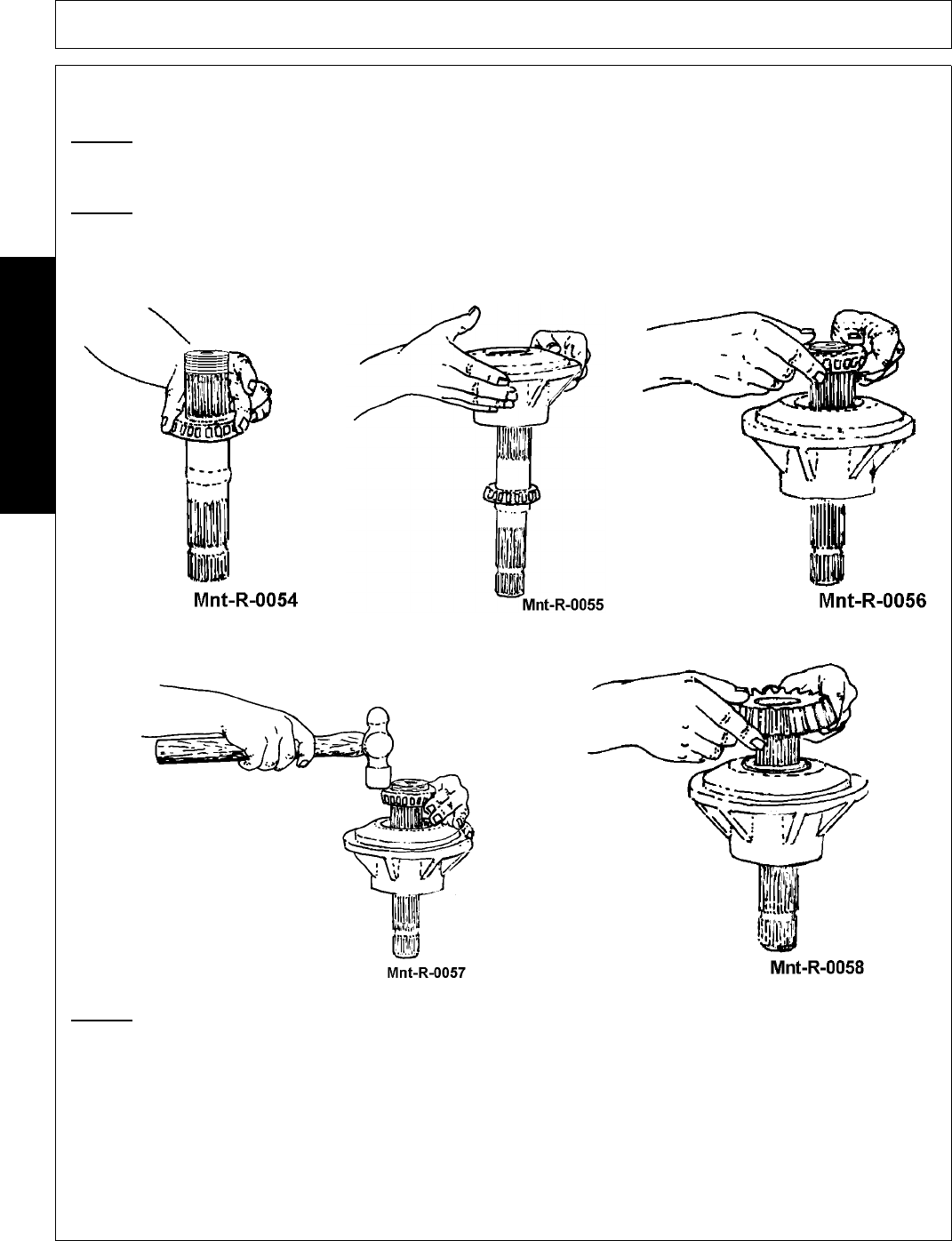 Mnt-R-0054

Mnt-R-0055

Mnt-R-0056

Mnt-R-0057

Mnt-R-0058