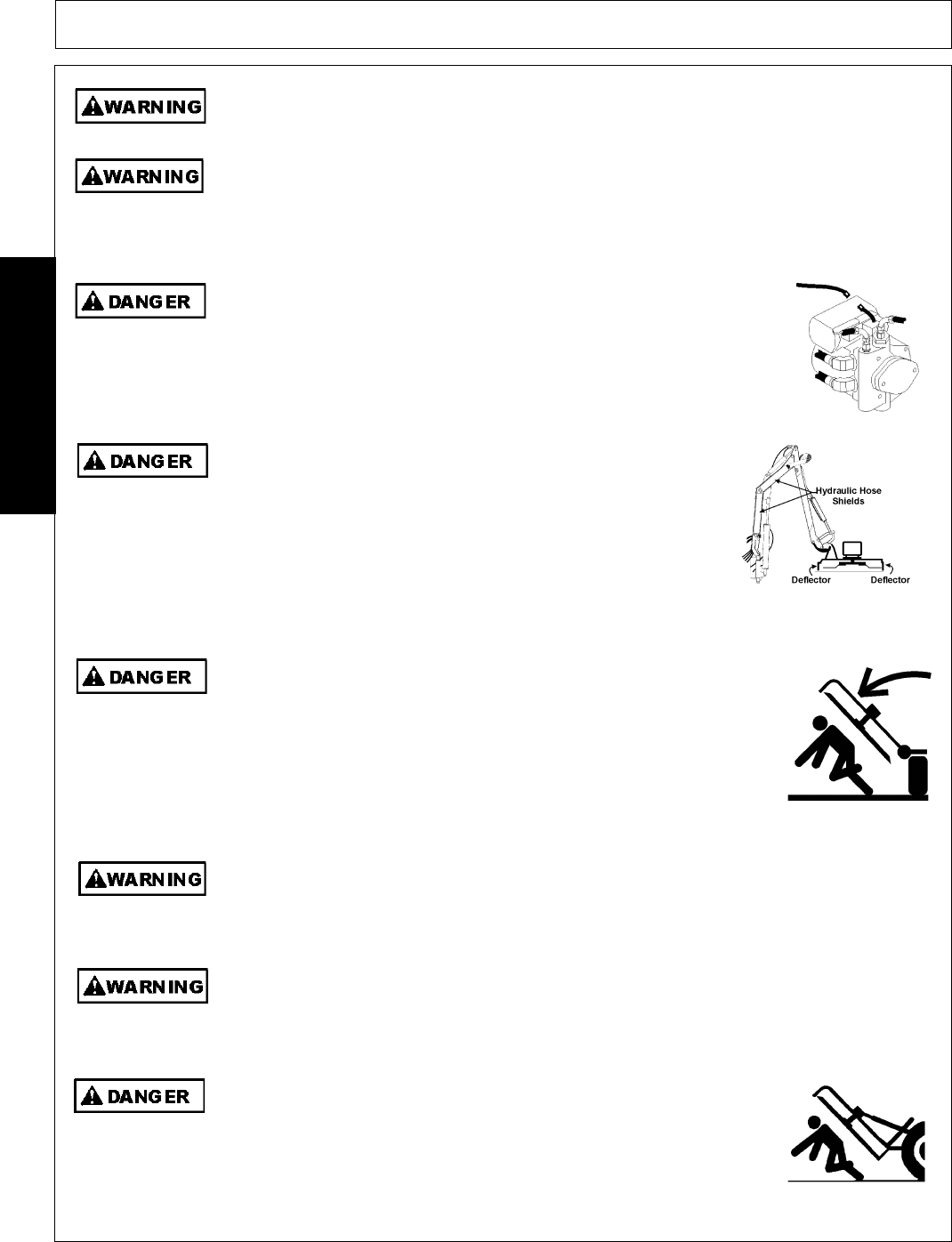 WARNING

WARNING

DANGER

DANGER

Hydraulic Hose Shields

Deflector

Deflector

DANGER

WARNING

WARNING

DANGER