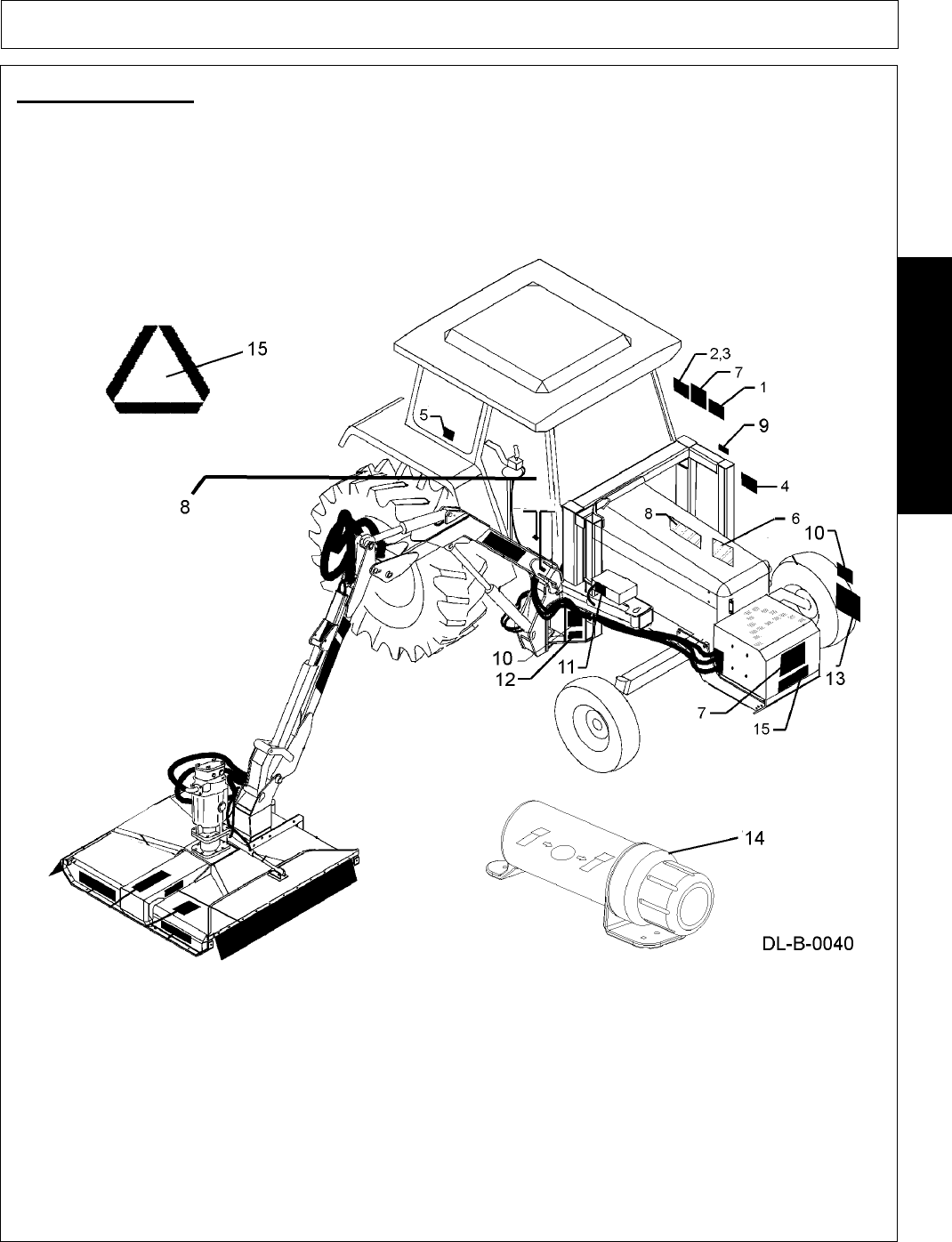 15

2,3

7

1

5

9

8

4

8

6

10

10

11

12

13

7

15

14

DL-B-0040