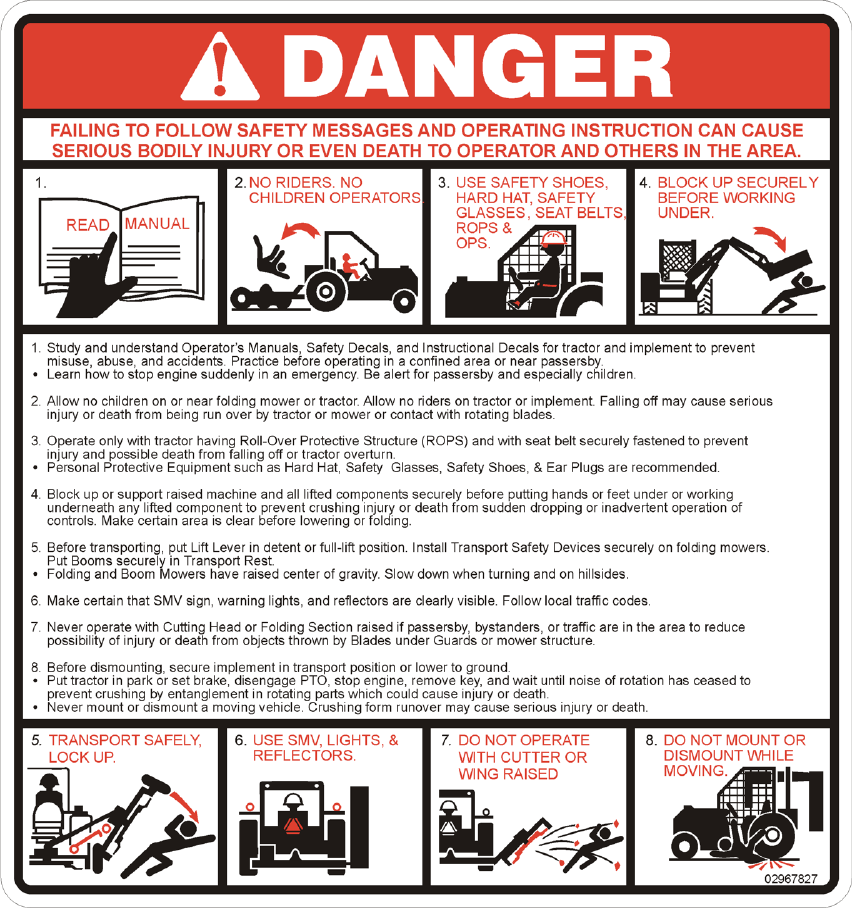 DANGER

FAILING TO FOLLOW SAFETY MESSAGES AND OPERATING INSTRUCTION CAN CAUSE SERIOUS BODILY INJURY OR EVEN DEATH TO OPERATOR AND OTHERS IN THE AREA.

1. READ MANUAL

2. NO RIDERS. NO CHILDREN OPERATORS.

3. USE SAFETY SHOES, HARD HAT, SAFETY GLASSES, SEAT BELTS, ROPS & OPS.

4. BLOCK UP SECURELY BEFORE WORKING UNDER.

1. Study and understand Operator's Manuals, Safety Decals, and Instructional Decals for tractor and implement to prevent misuse, abuse, and accidents. Practice before operating in a confined area or near passersby.
• Learn how to stop engine suddenly in an emergency. Be alert for passersby and especially children.

2. Allow no children on or near folding mower or tractor. Allow no riders on tractor or implement. Falling off may cause serious injury or death from being run over by tractor or mower or contact with rotating blades.

3. Operate only with tractor having Roll-Over Protective Structure (ROPS) and with seat belt securely fastened to prevent injury and possible death from falling off or tractor overturn.
• Personal Protective Equipment such as Hard Hat, Safety Glasses, Safety Shoes, & Ear Plugs are recommended.

4. Block up or support raised machine and all lifted components securely before putting hands or feet under or working underneath any lifted component to prevent crushing injury or death from sudden dropping or inadvertent operation of controls. Make certain area is clear before lowering or folding.

5. Before transporting, put Lift Lever in detent or full-lift position. Install Transport Safety Devices securely on folding mowers. Put Booms securely in Transport Rest.
• Folding and Boom Mowers have raised center of gravity. Slow down when turning and on hillsides.

6. Make certain that SMV sign, warning lights, and reflectors are clearly visible. Follow local traffic codes.

7. Never operate with Cutting Head or Folding Section raised if passersby, bystanders, or traffic are in the area to reduce possibility of injury or death from objects thrown by Blades under Guards or mower structure.

8. Before dismounting, secure implement in transport position or lower to ground.
• Put tractor in park or set brake, disengage PTO, stop engine, remove key, and wait until noise of rotation has ceased to prevent crushing by entanglement in rotating parts which could cause injury or death.
• Never mount or dismount a moving vehicle. Crushing form runover may cause serious injury or death.

5. TRANSPORT SAFELY, LOCK UP.

6. USE SMV, LIGHTS, & REFLECTORS.

7. DO NOT OPERATE WITH CUTTER OR WING RAISED

8. DO NOT MOUNT OR DISMOUNT WHILE MOVING.

02967827