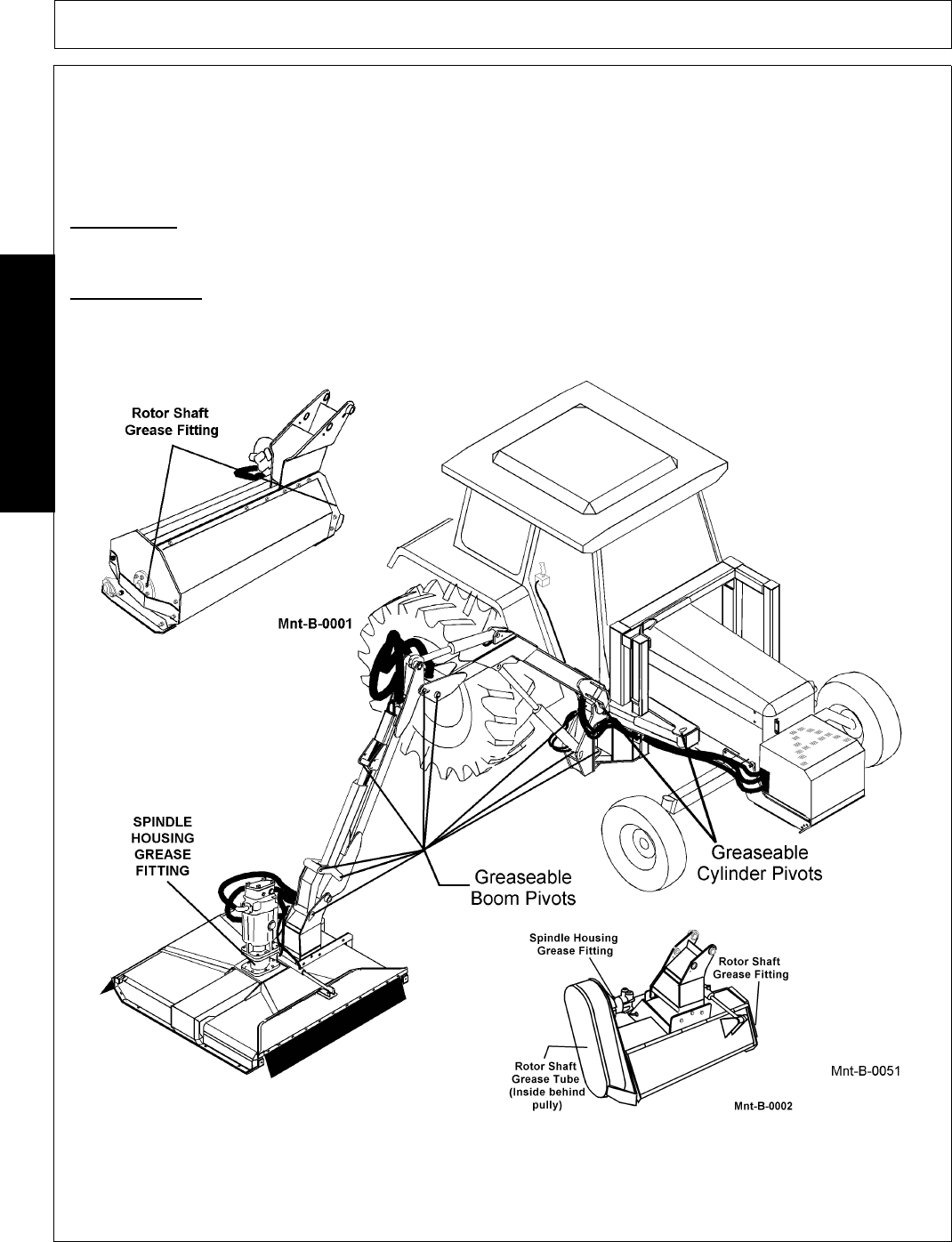 Rotor Shaft Grease Fitting

Mnt-B-0001

SPINDLE HOUSING GREASE FITTING

Greaseable Boom Pivots

Greaseable Cylinder Pivots

Spindle Housing Grease Fitting

Rotor Shaft Grease Fitting

Rotor Shaft Grease Tube (Inside behind pully)

Mnt-B-0002

Mnt-B-0051