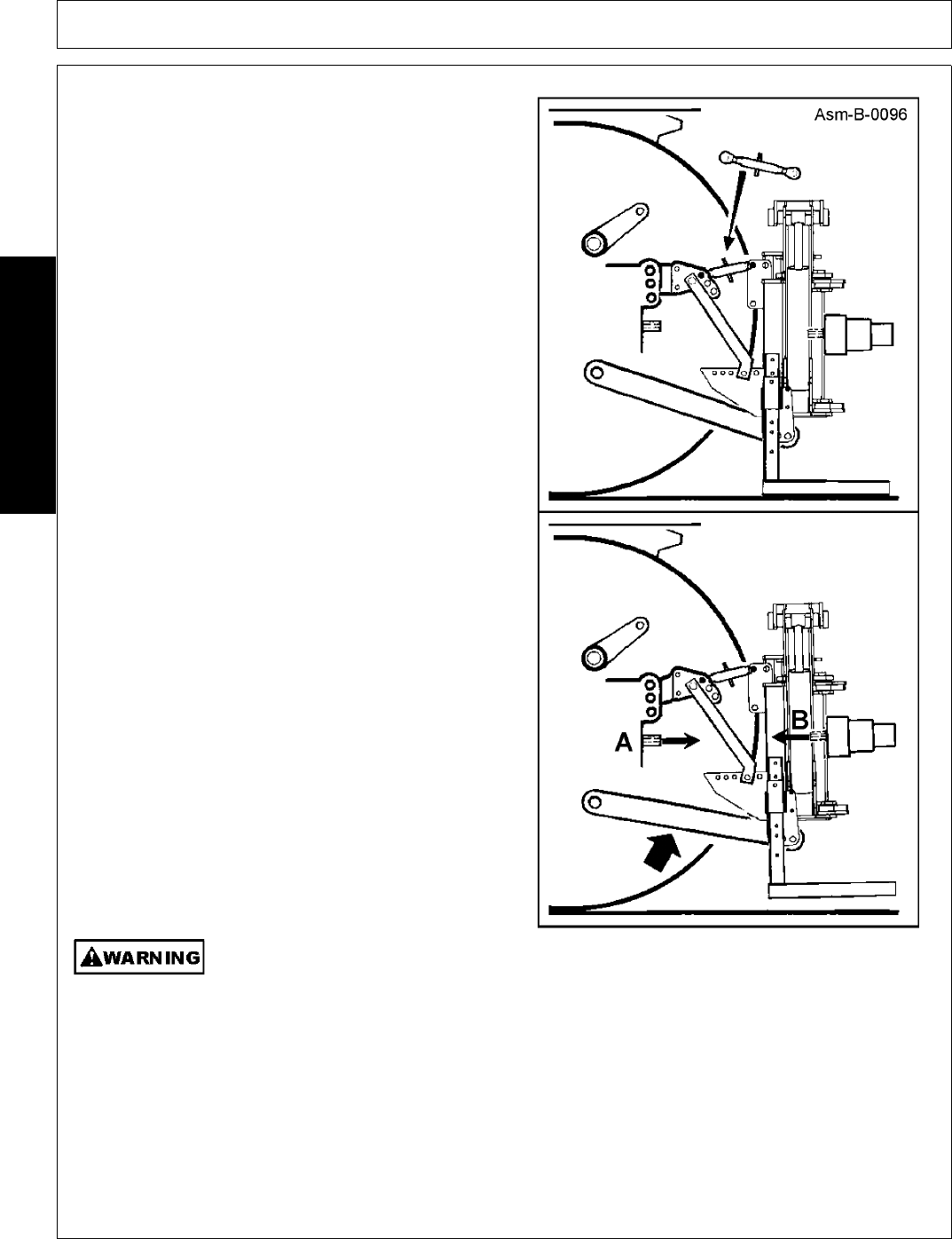 Asm-B-0096

A

B

WARNING