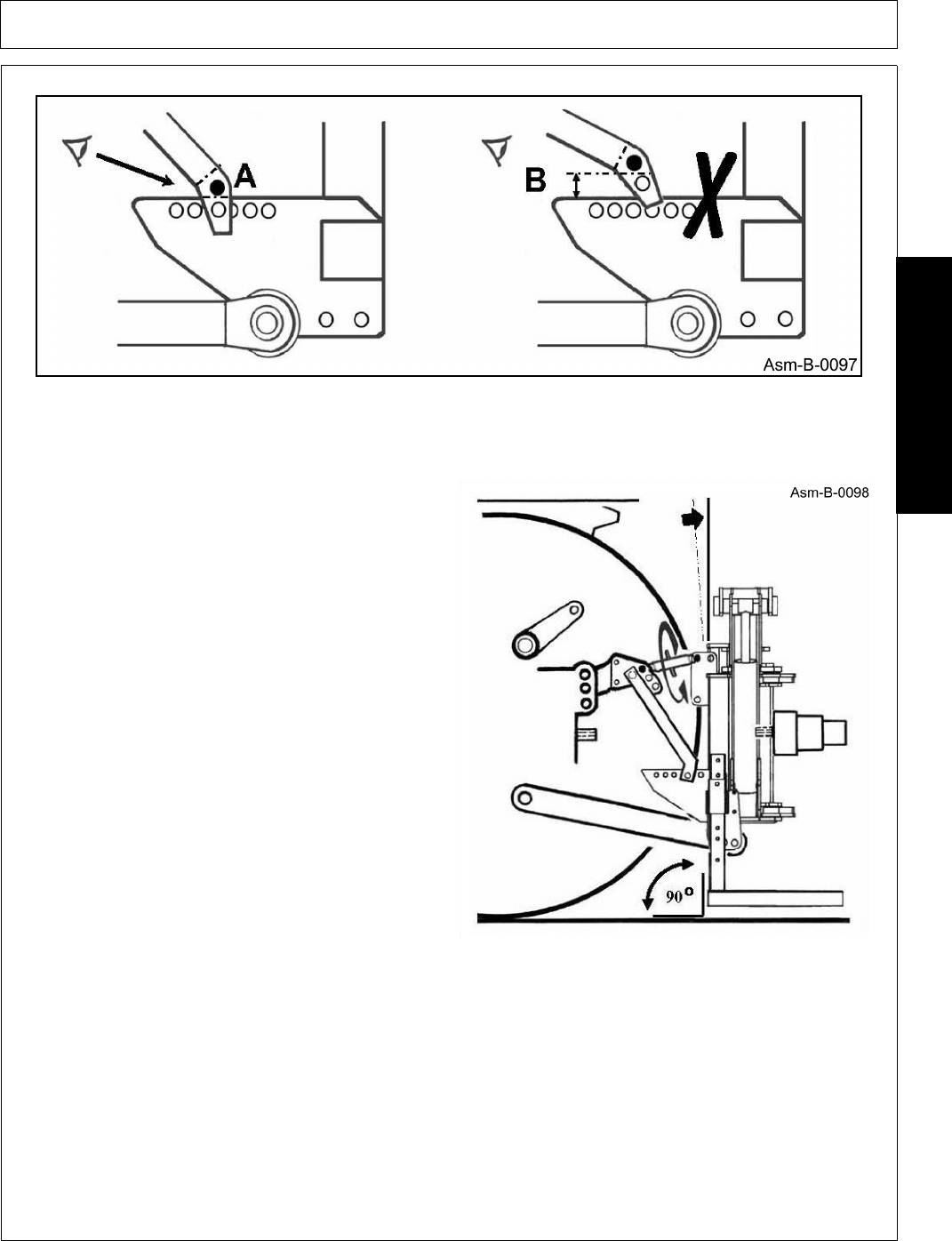 A

B

Asm-B-0097

Asm-B-0098

90°