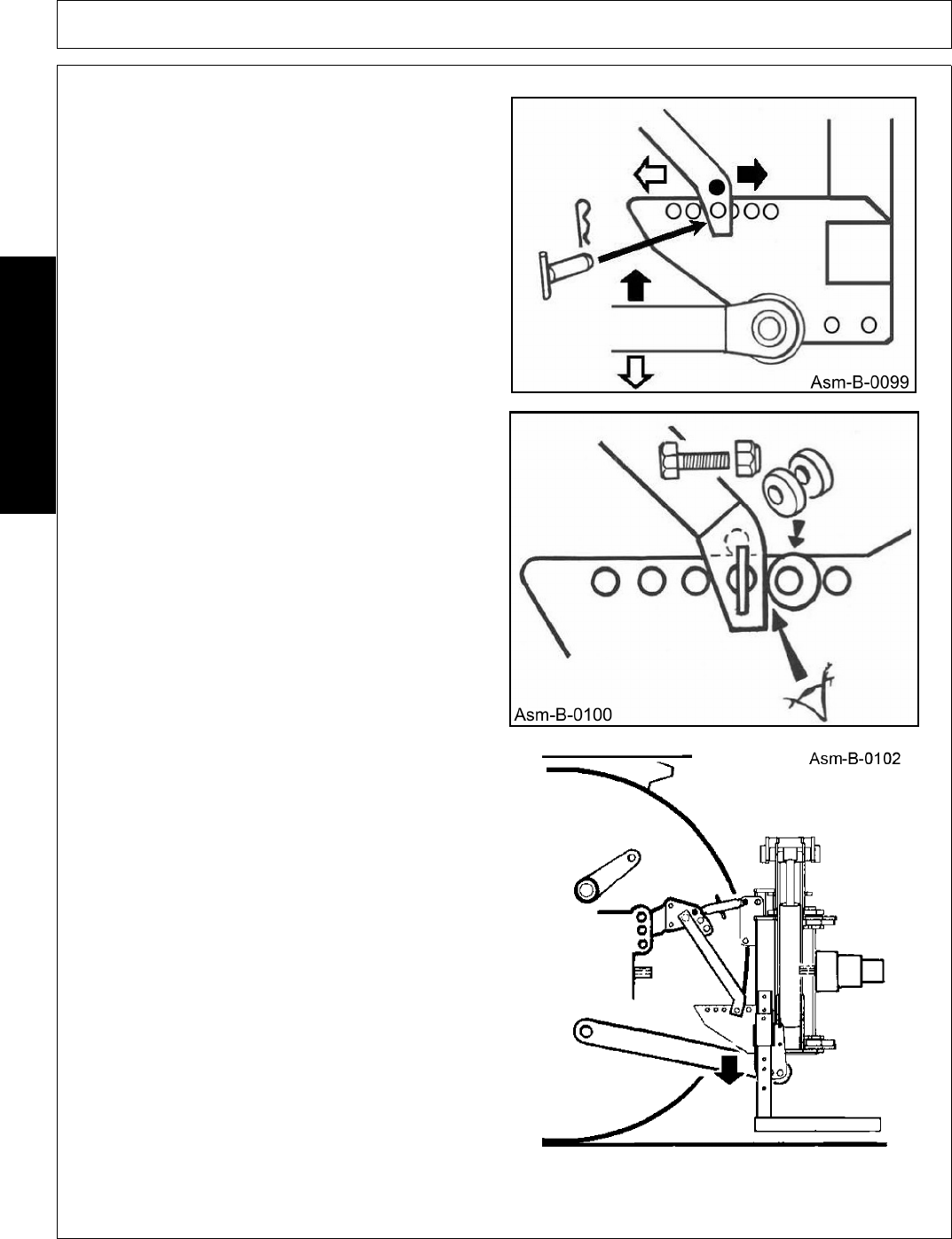 Asm-B-0099

Asm-B-0100

Asm-B-0102