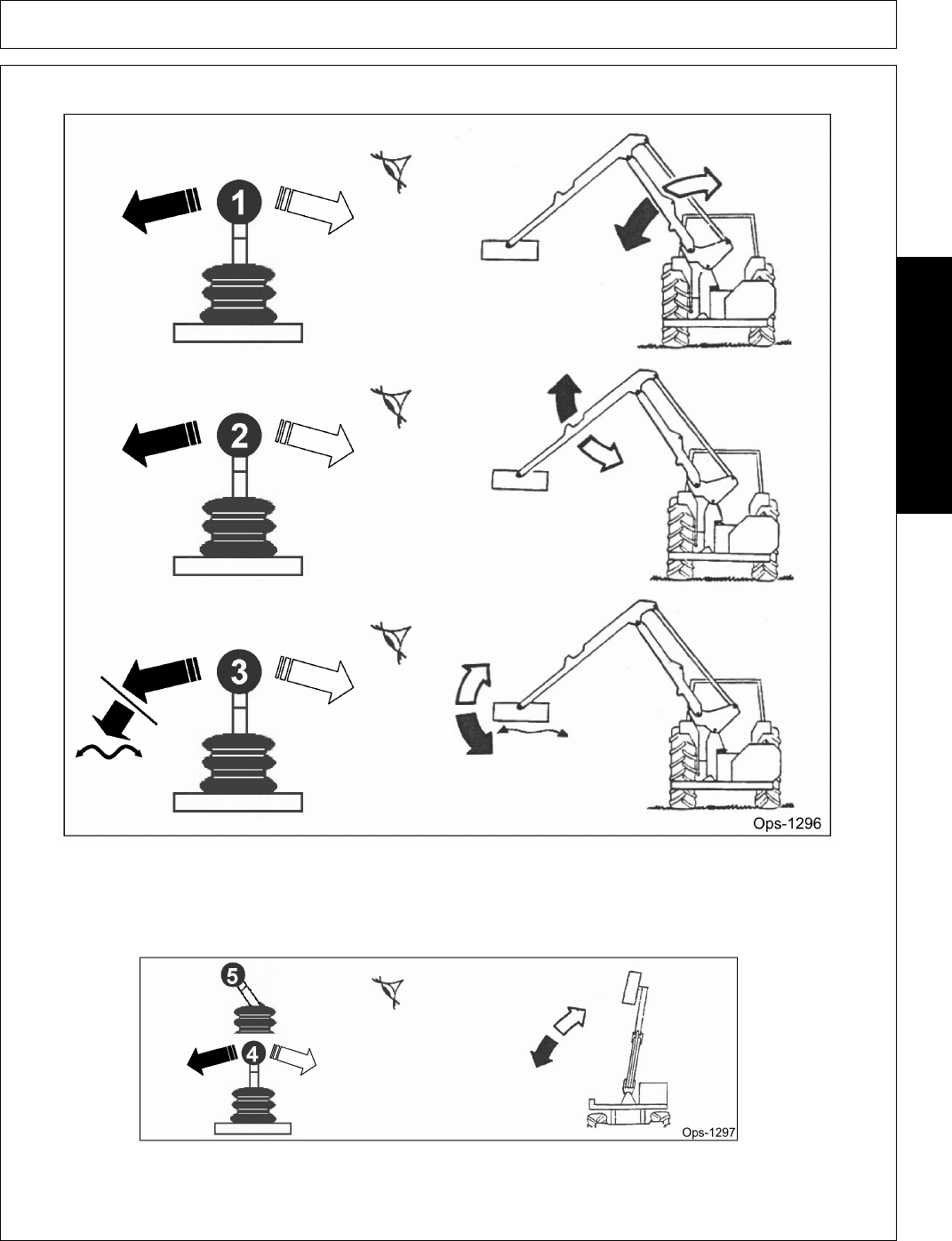 1

2

3

Ops-1296

5

4

Ops-1297