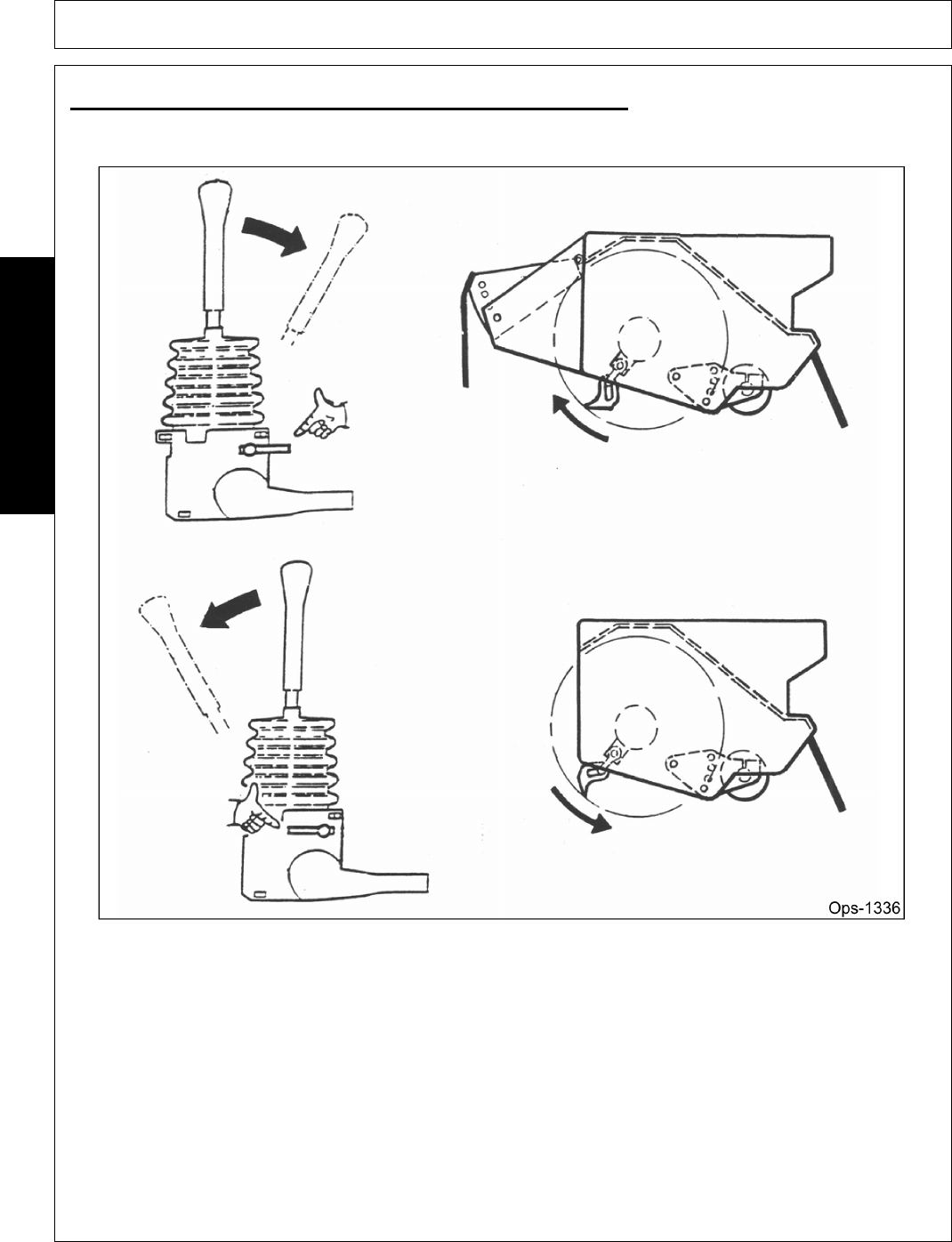 Ops-1336